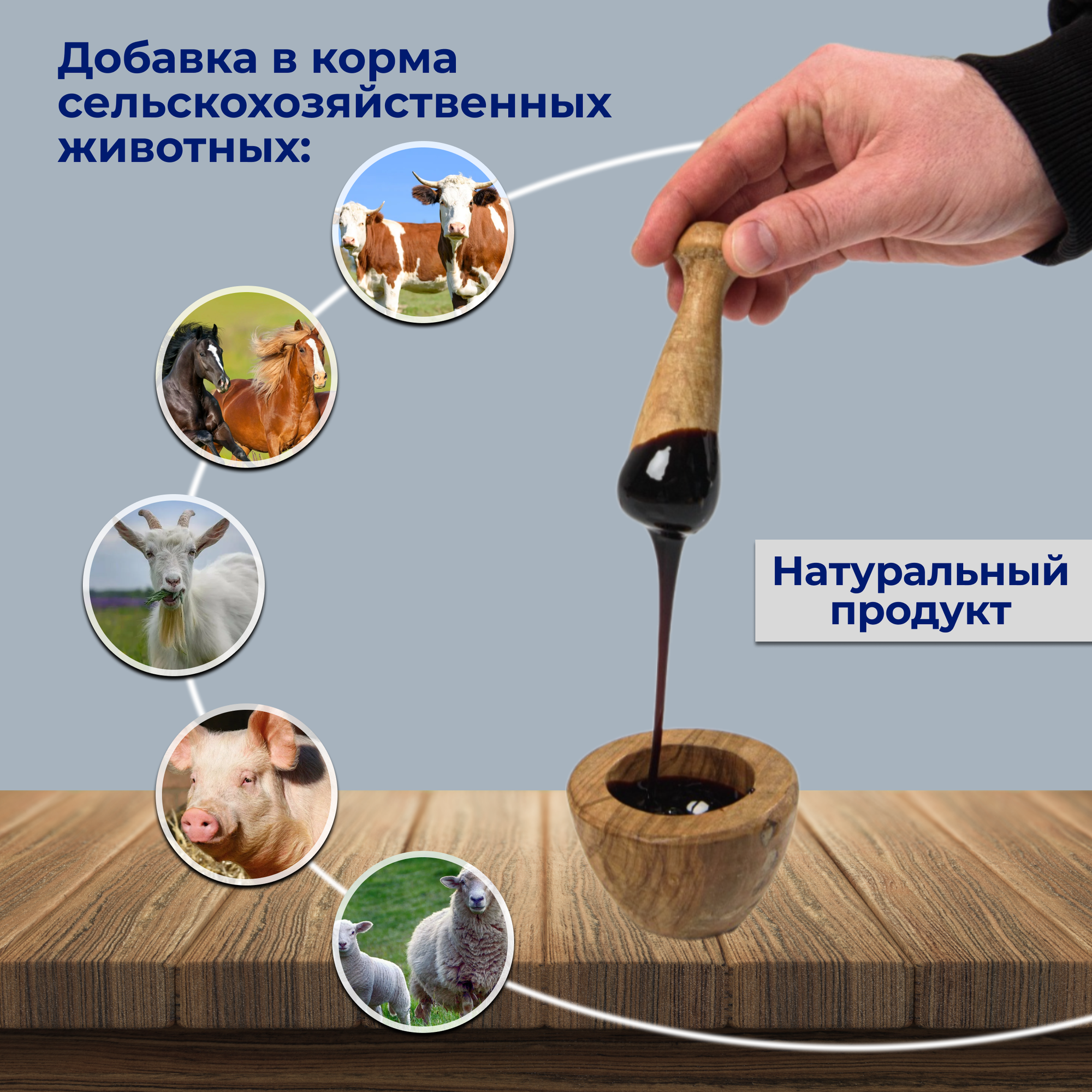 Добавка в корма сельскохозяйственных животных:

Натуральный продукт