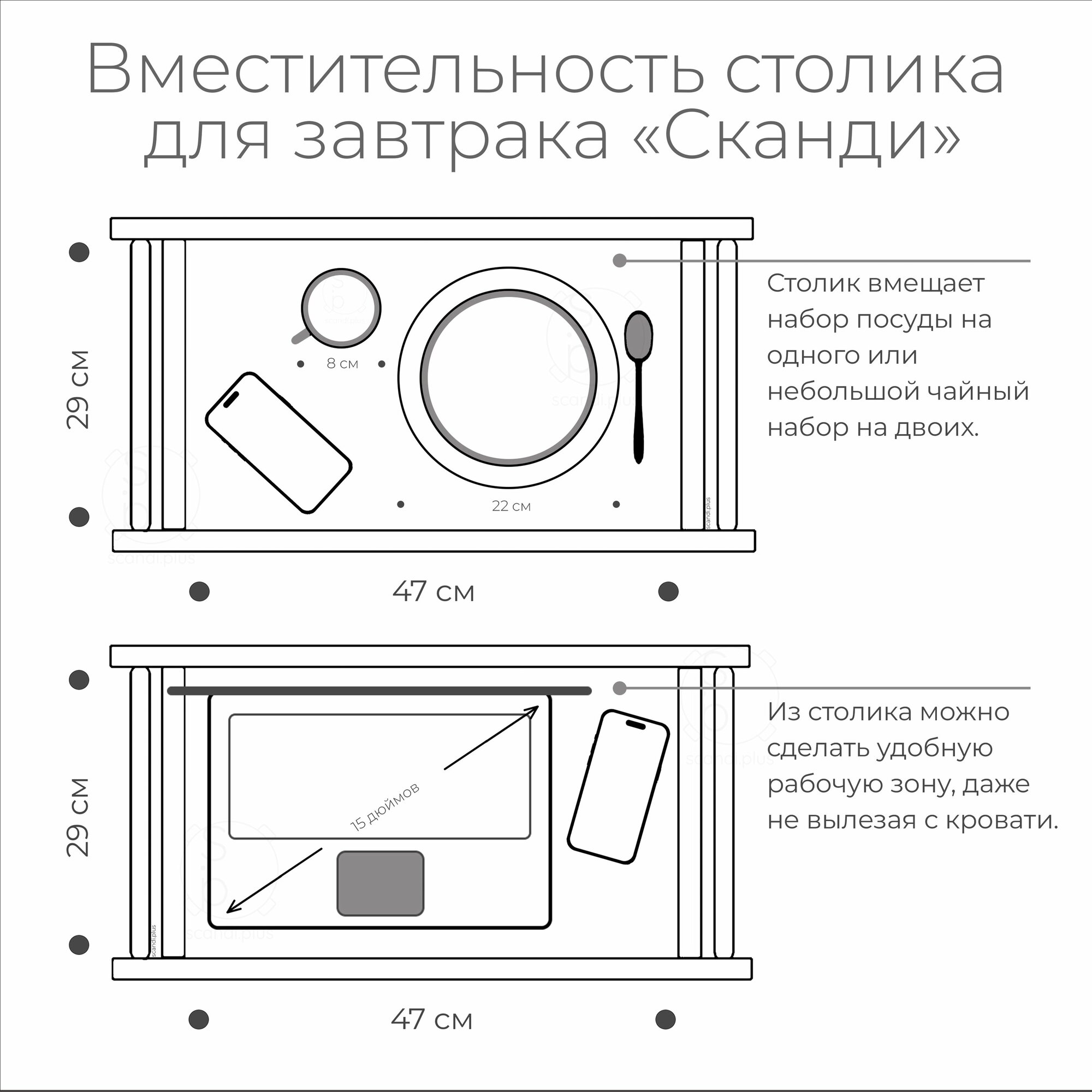 Вместительность столика для завтрака «Сканди»

29 см

8 см

22 см

scandi.plus

47 см

Столик вмещает набор посуды на одного или небольшой чайный набор на двоих.

29 см

15 дюймов

scandi.plus

47 см

Из столика можно сделать удобную рабочую зону, даже не вылезая с кровати.