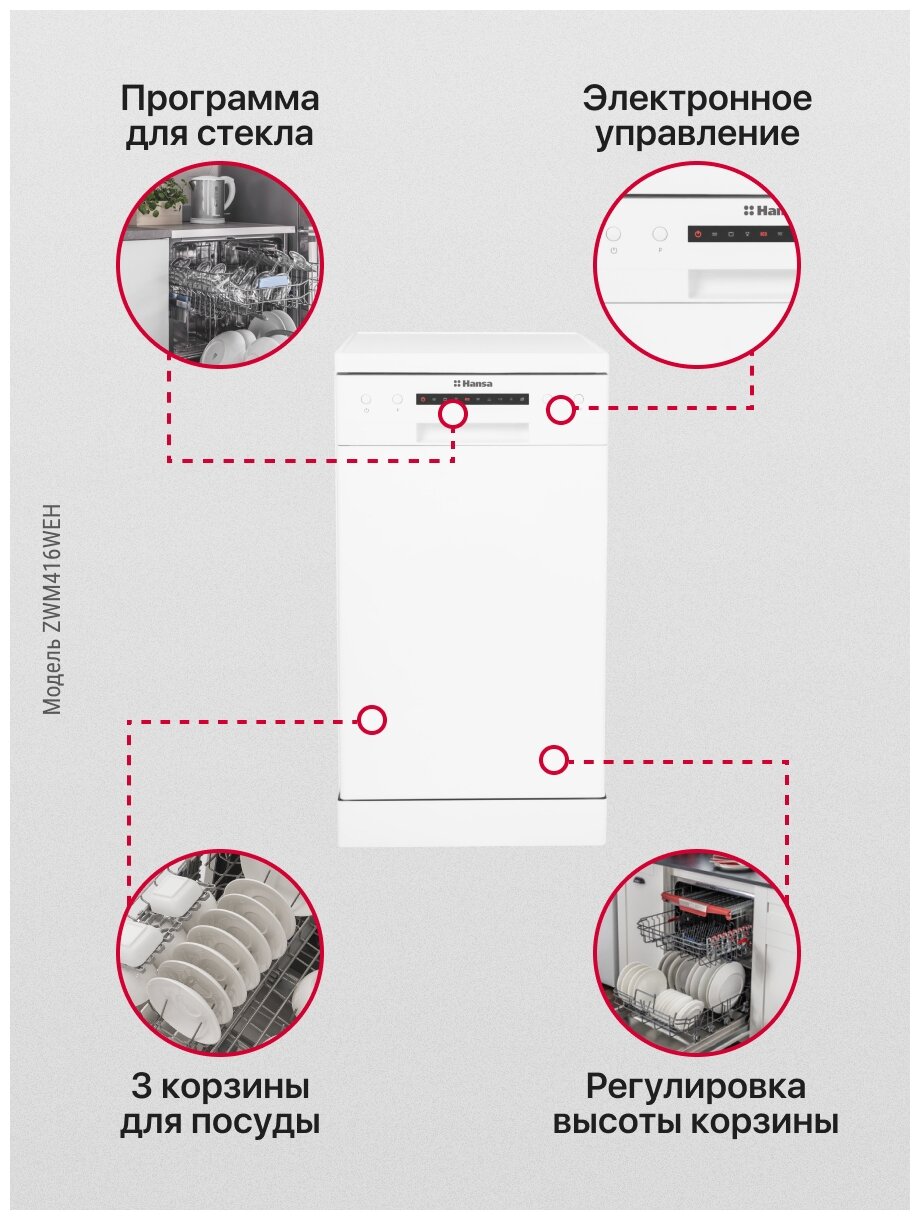 Программа для стекла

Электронное управление

Hansa

Hansa

Модель ZWM416WEH

3 корзины для посуды

Регулировка высоты корзины