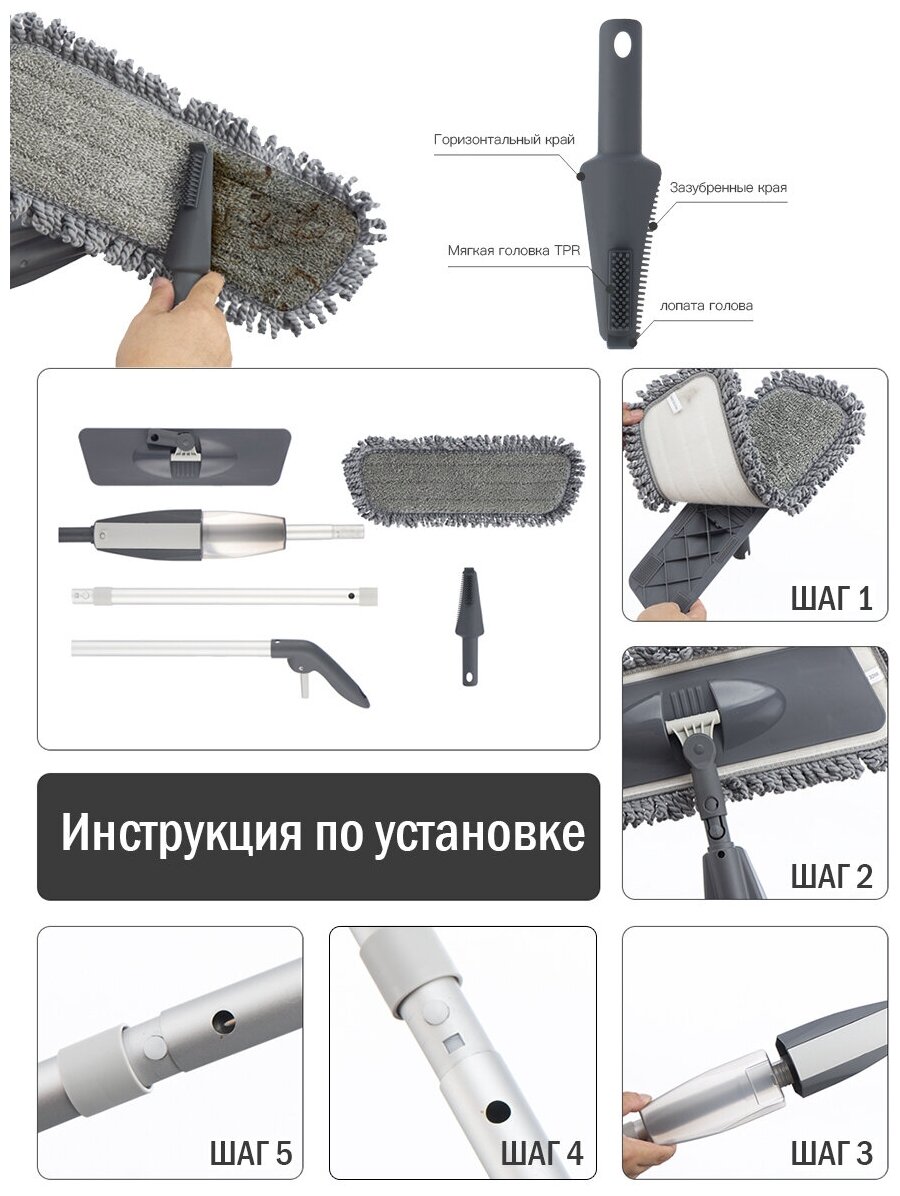 Горизонтальный край

Зазубренные края

Мягкая головка TPR

лопата голова

ШАГ 1

ШАГ 2

Инструкция по установке

ШАГ 5

ШАГ 4

ШАГ 3