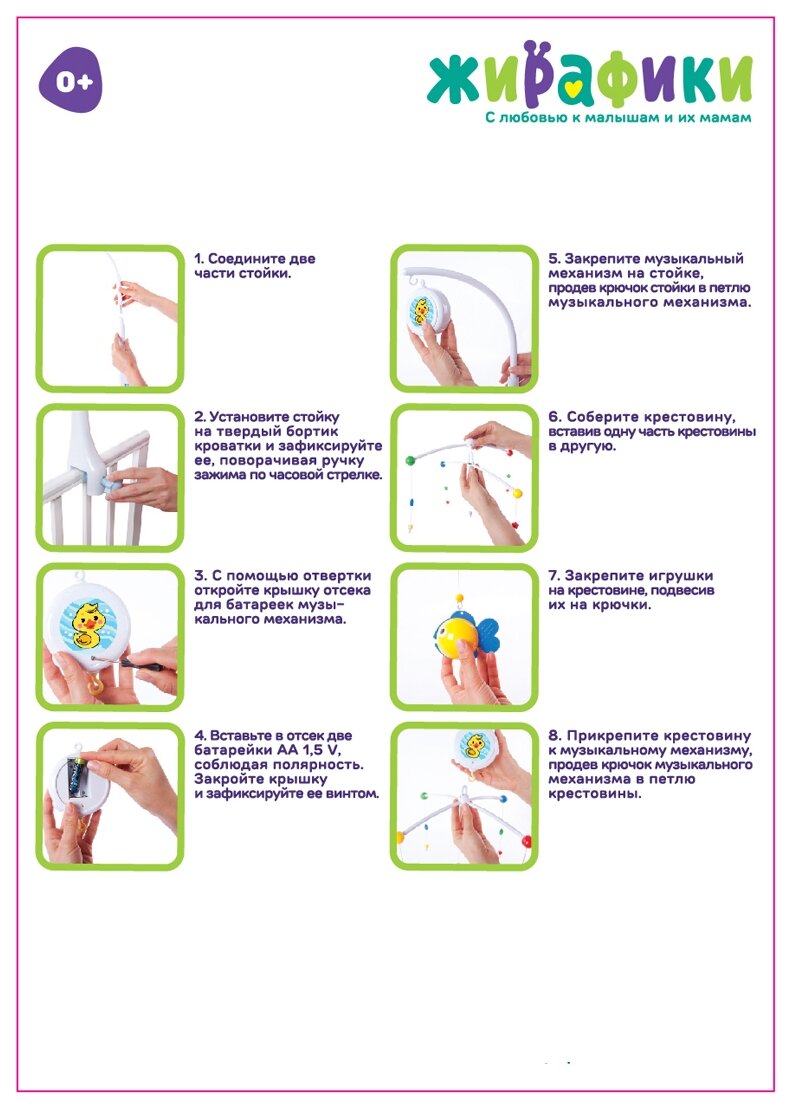 0+

жирафики
С любовью к малышам и их мамам

1. Соедините две части стойки.

2. Установите стойку на твердый бортик кроватки и зафиксируйте ее, поворачивая ручку зажима по часовой стрелке.

3. С помощью отвертки откройте крышку отсека для батареек музыкального механизма.

4. Вставьте в отсек две батарейки АА 1,5 V, соблюдая полярность. Закройте крышку и зафиксируйте ее винтом.

5. Закрепите музыкальный механизм на стойке, продев крючок стойки в петлю музыкального механизма.

6. Соберите крестовину, вставив одну часть крестовины в другую.

7. Закрепите игрушки на крестовине, подвесив их на крючки.

8. Прикрепите крестовину к музыкальному механизму, продев крючок музыкального механизма в петлю крестовины.