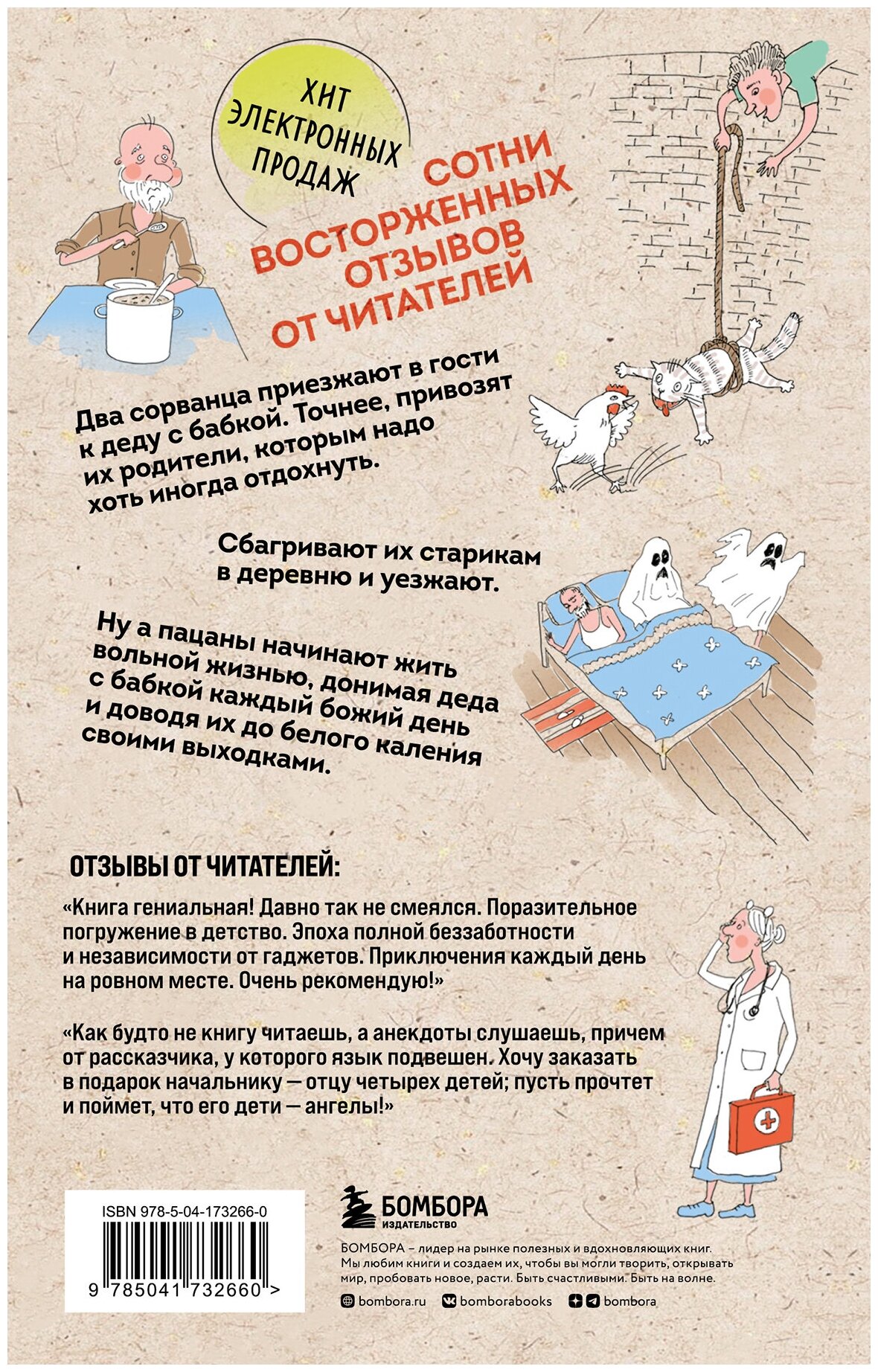 ХИТ ЭЛЕКТРОННЫХ ПРОДАЖ

СОТНИ ВОСТОРЖЕННЫХ ОТЗЫВОВ ОТ ЧИТАТЕЛЕЙ

Два сорванца приезжают в гости к деду с бабкой. Точнее, привозят их родители, которым надо хоть иногда отдохнуть.

Сбагривают их старикам в деревню и уезжают.

Ну а пацаны начинают жить вольной жизнью, донимая деда с бабкой каждый божий день и доводя их до белого каления своими выходками.

ОТЗЫВЫ ОТ ЧИТАТЕЛЕЙ:

«Книга гениальная! Давно так не смеялся. Поразительное погружение в детство. Эпоха полной беззаботности и независимости от гаджетов. Приключения каждый день на ровном месте. Очень рекомендую!»

«Как будто не книгу читаешь, а анекдоты слушаешь, причем от рассказчика, у которого язык подвешен. Хочу заказать в подарок начальнику — отцу четырех детей; пусть прочтет и поймет, что его дети — ангелы!»

ISBN 978-5-04-173266-0

9 785041 732660 >

БОМБОРА
ИЗДАТЕЛЬСТВО

БОМБОРА – лидер на рынке полезных и вдохновляющих книг. Мы любим книги и создаем их, чтобы вы могли творить, открывать мир, пробовать новое, расти. Быть счастливыми. Быть на волне.

bombora.ru bomborabooks bombora