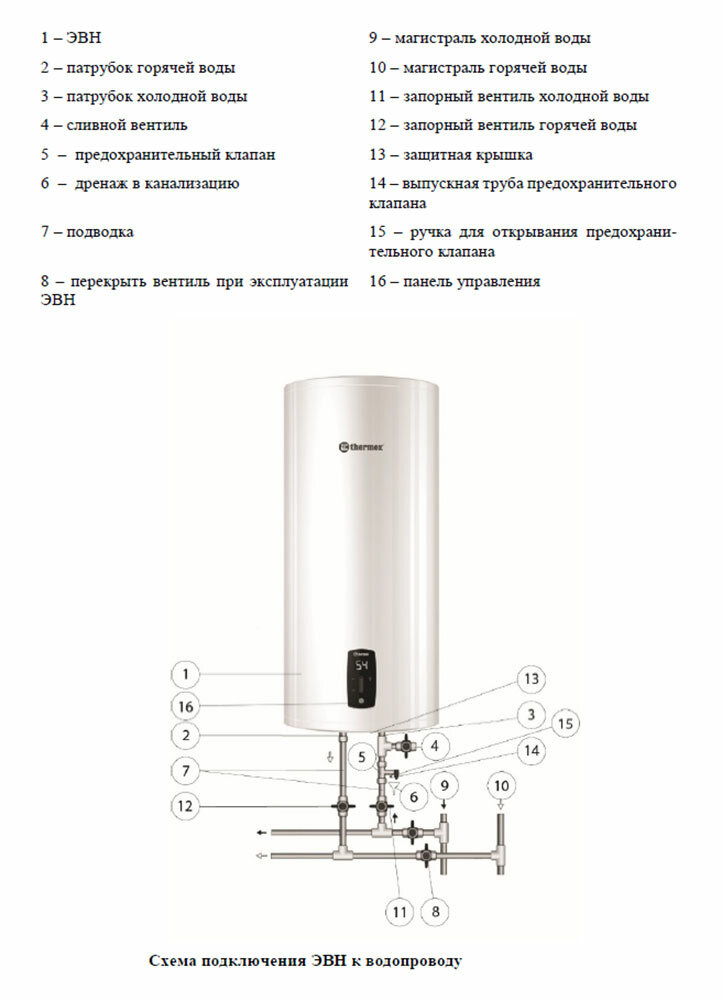 1 – ЭВН

2 – патрубок горячей воды

3 – патрубок холодной воды

4 – сливной вентиль

5 – предохранительный клапан

6 – дренаж в канализацию

7 – подводка

8 – перекрыть вентиль при эксплуатации ЭВН

9 – магистраль холодной воды

10 – магистраль горячей воды

11 – запорный вентиль холодной воды

12 – запорный вентиль горячей воды

13 – защитная крышка

14 – выпускная труба предохранительного клапана

15 – ручка для открывания предохранительного клапана

16 – панель управления

thermex

54

1

16

2

7

12

13

3

15

4

5

14

6

9

10

11

8

Схема подключения ЭВН к водопроводу