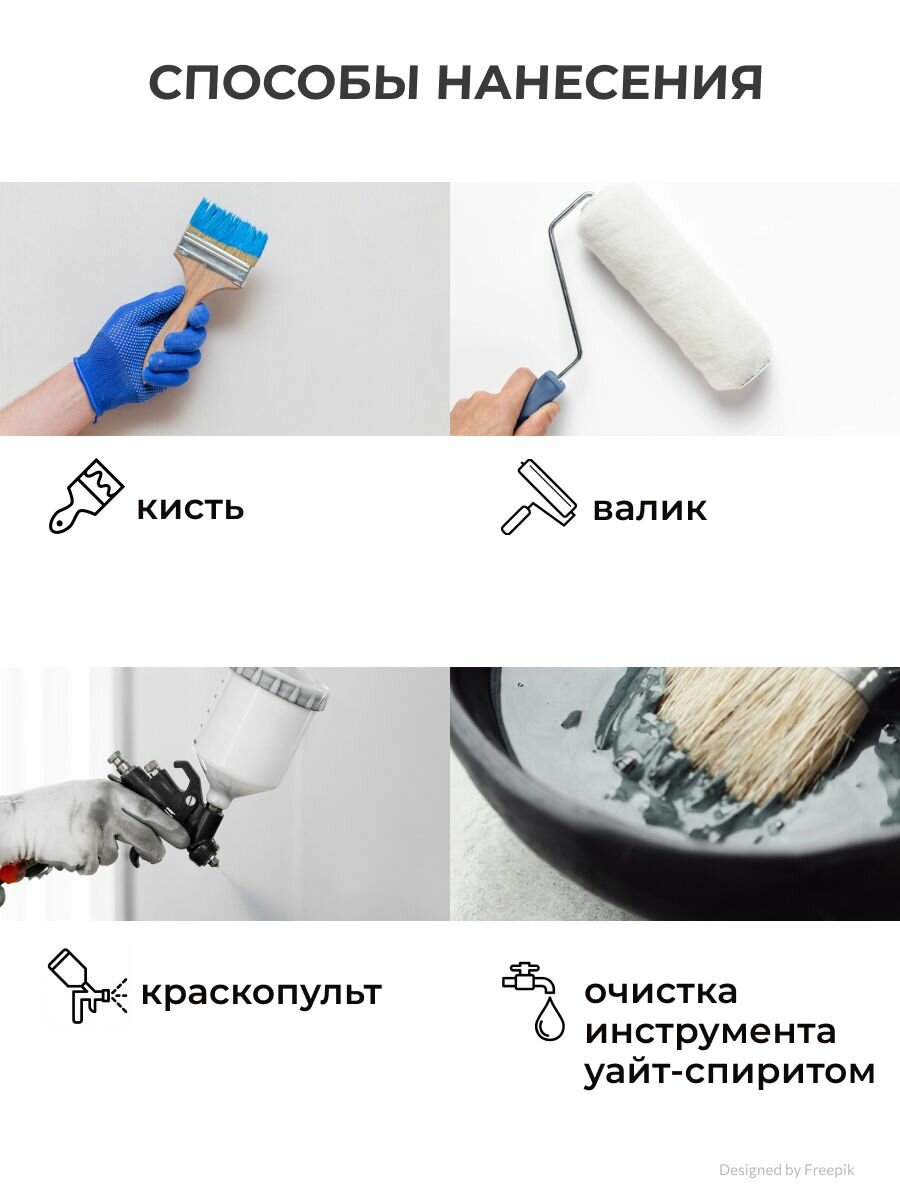 СПОСОБЫ НАНЕСЕНИЯ

кисть

валик

краскопульт

очистка инструмента уайт-спиритом

Designed by Freepik