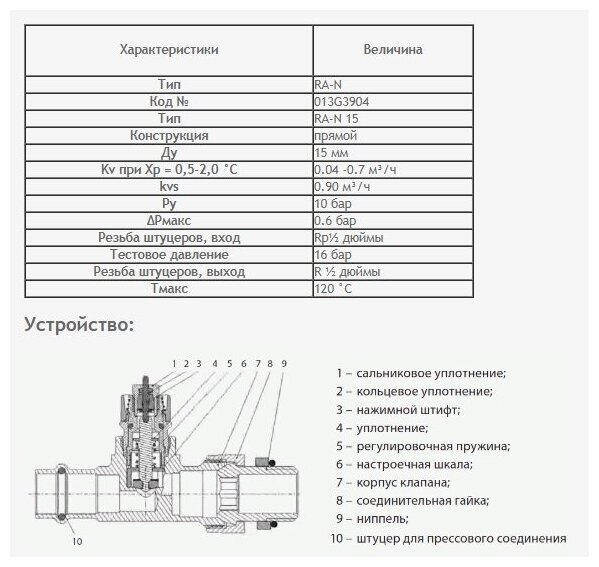 | Характеристики | Величина |
|---|---|
| Тип | RA-N |
| Код № | 013G3904 |
| Тип | RA-N 15 |
| Конструкция | прямой |
| Ду | 15 мм |
| Kv при Xp = 0,5-2,0 °C | 0.04 -0.7 м³/ч |
| kvs | 0.90 м³/ч |
| Ру | 10 бар |
| ΔPмакс | 0.6 бар |
| Резьба штуцеров, вход | Rp½ дюймы |
| Тестовое давление | 16 бар |
| Резьба штуцеров, выход | R ½ дюймы |
| Тмакс | 120 °C |

Устройство:

1 2 3 4 5 6 7 8 9

10

1 – сальниковое уплотнение;
2 – кольцевое уплотнение;
3 – нажимной штифт;
4 – уплотнение;
5 – регулировочная пружина;
6 – настроечная шкала;
7 – корпус клапана;
8 – соединительная гайка;
9 – ниппель;
10 – штуцер для прессового соединения