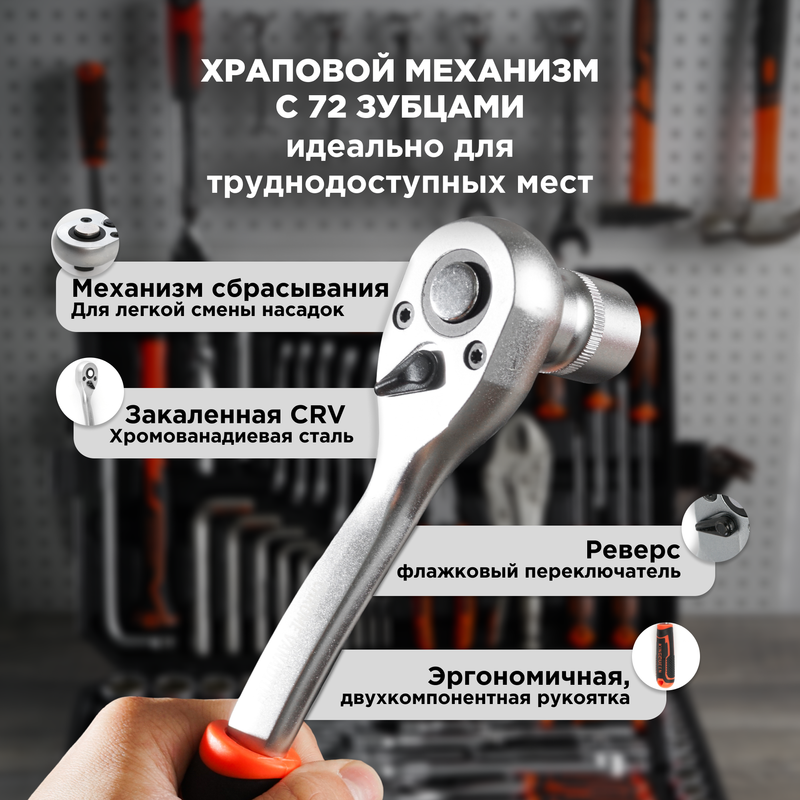 ХРАПОВОЙ МЕХАНИЗМ С 72 ЗУБЦАМИ
идеально для труднодоступных мест

Механизм сбрасывания
Для легкой смены насадок

Закаленная CRV
Хромованадиевая сталь

Реверс
флажковый переключатель

Эргономичная,
двухкомпонентная рукоятка