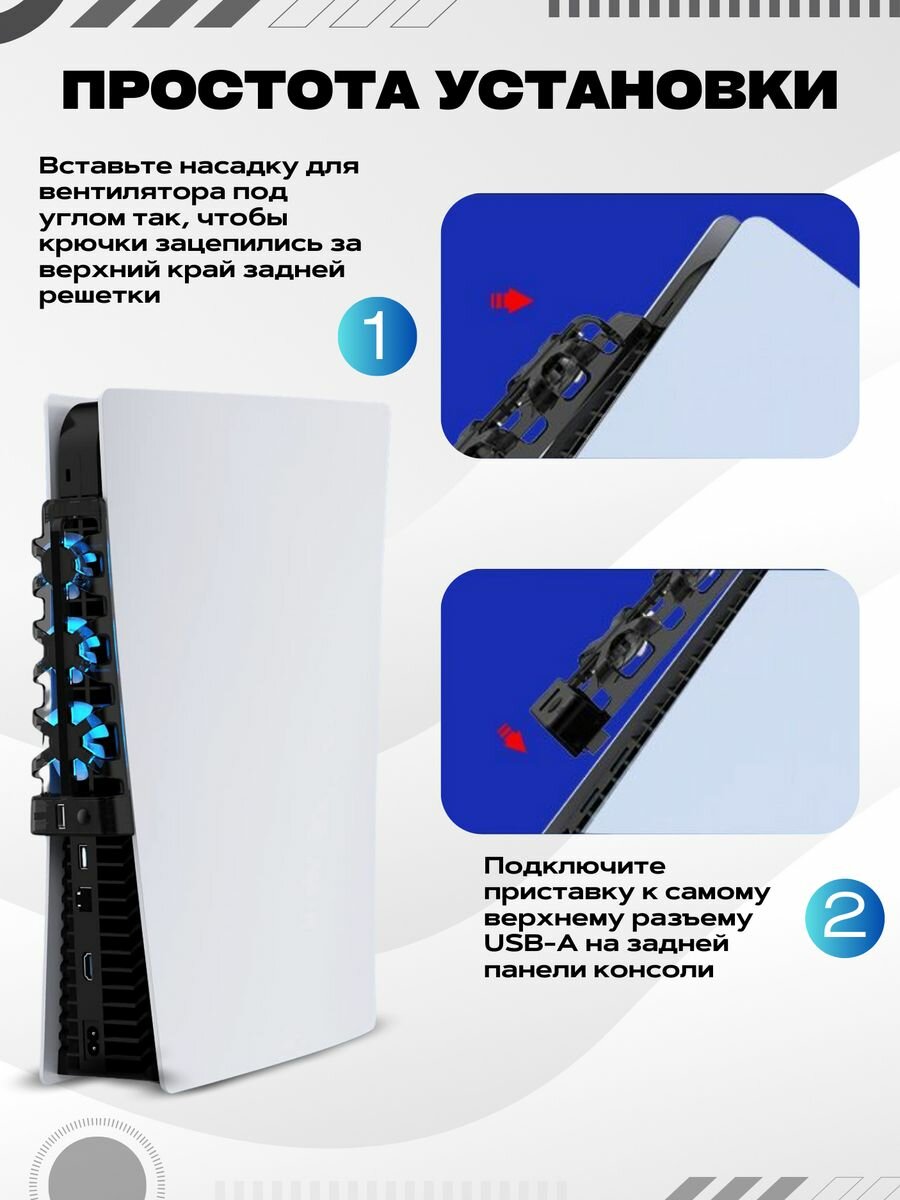 ПРОСТОТА УСТАНОВКИ

Вставьте насадку для вентилятора под углом так, чтобы крючки зацепились за верхний край задней решетки

1

Подключите приставку к самому верхнему разъему USB-A на задней панели консоли

2