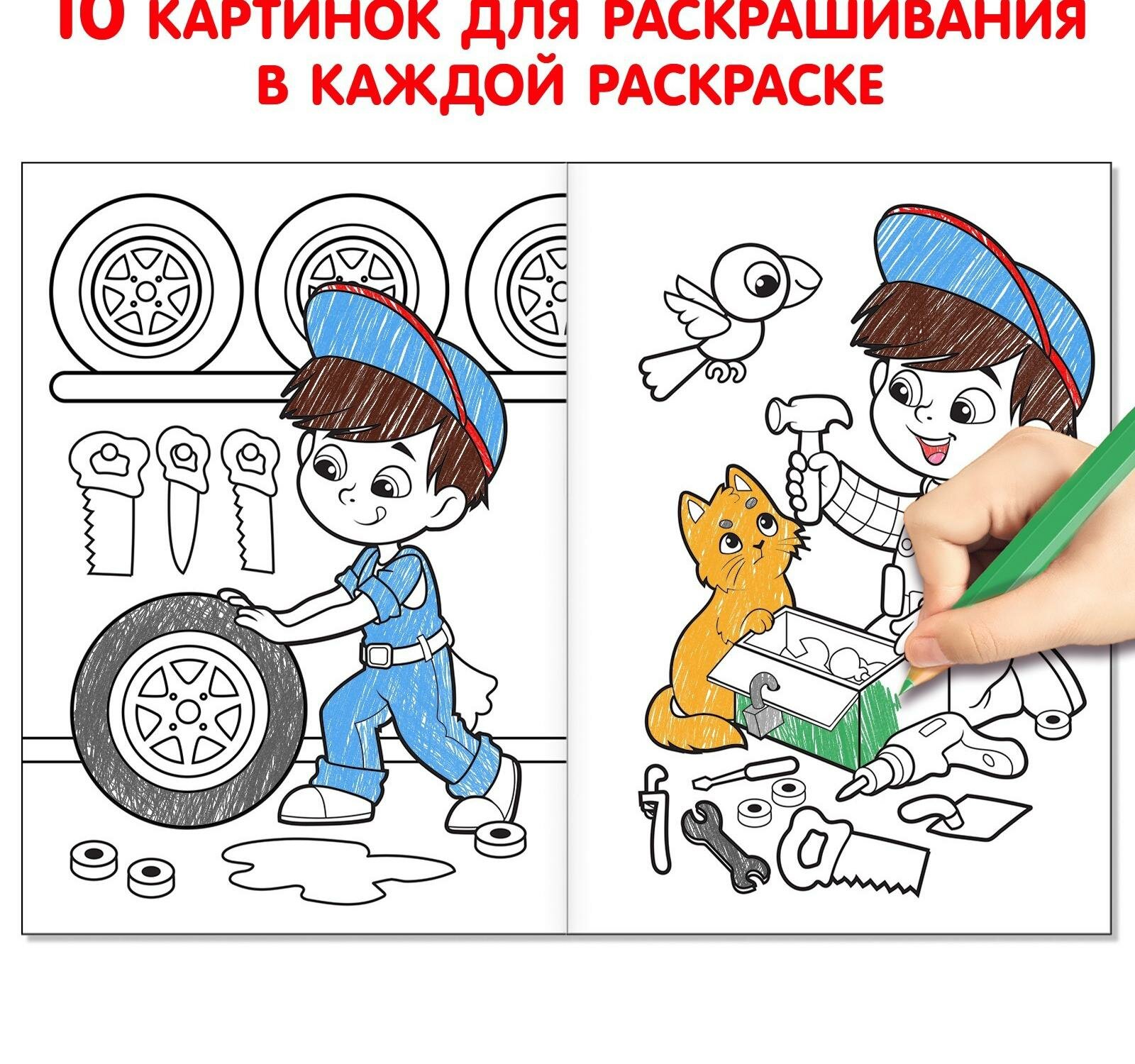 10 КАРТИНОК ДЛЯ РАСКРАШИВАНИЯ В КАЖДОЙ РАСКРАСКЕ