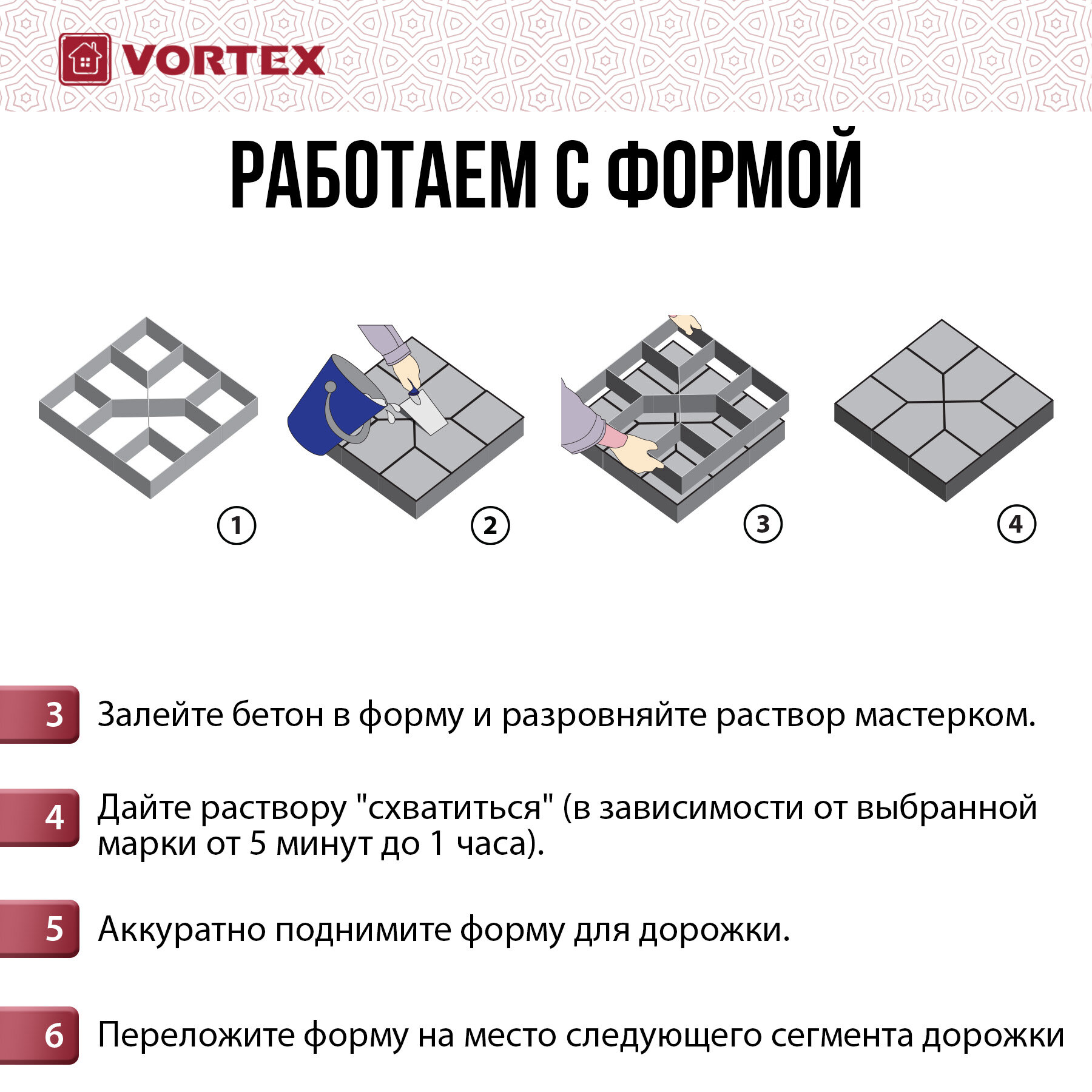 VORTEX

РАБОТАЕМ С ФОРМОЙ

1

2

3

4

3 Залейте бетон в форму и разровняйте раствор мастерком.

4 Дайте раствору "схватиться" (в зависимости от выбранной марки от 5 минут до 1 часа).

5 Аккуратно поднимите форму для дорожки.

6 Переложите форму на место следующего сегмента дорожки