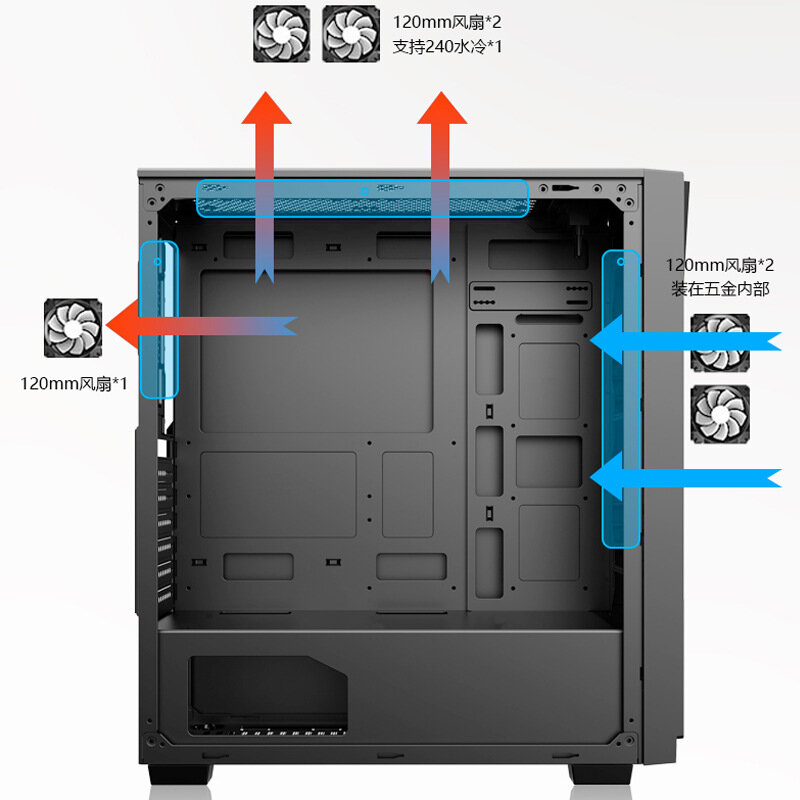 120mm风扇*2
支持240水冷*1

120mm风扇*2
装在五金内部

120mm风扇*1