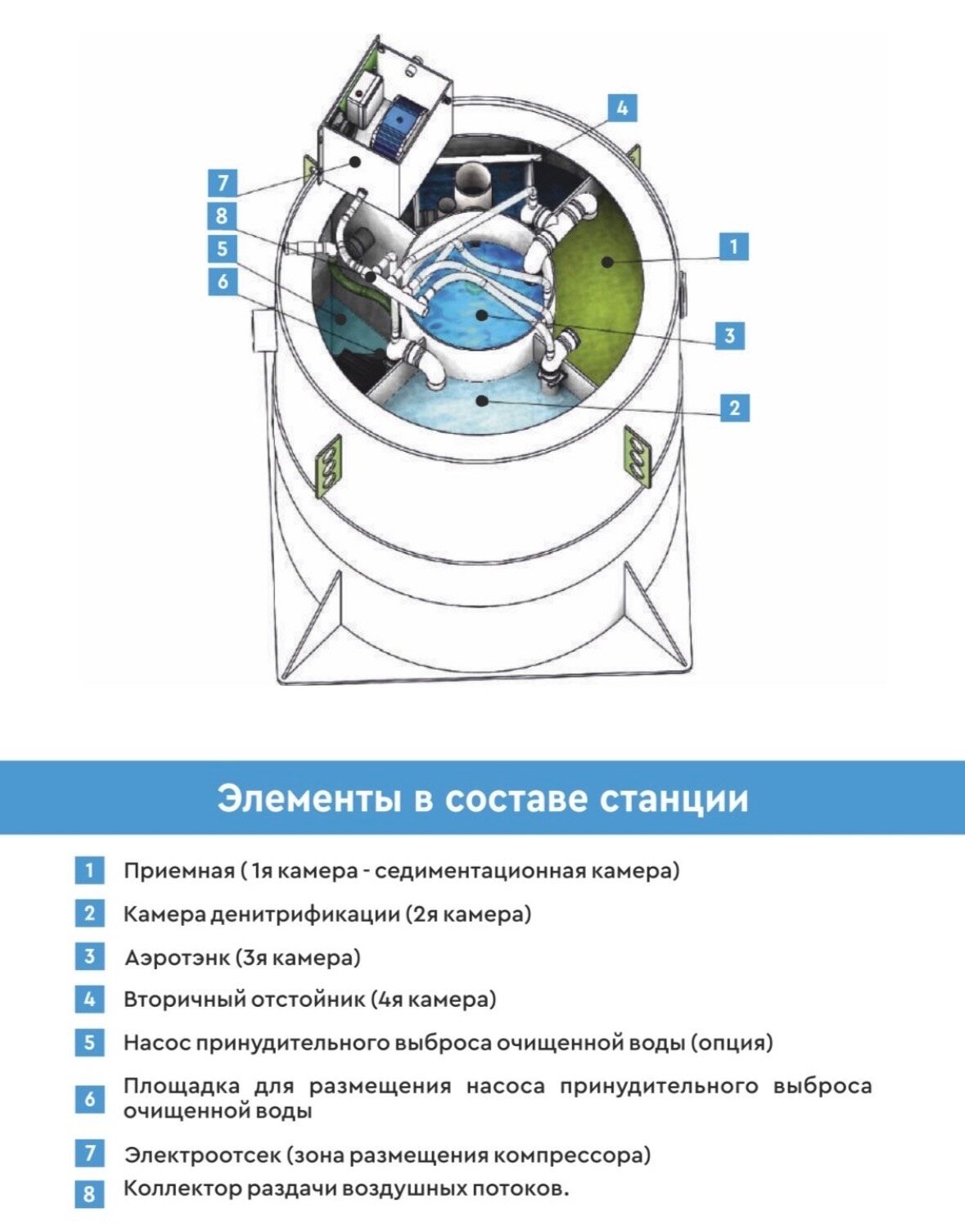 4

7

8

5

6

1

3

2

Элементы в составе станции

1 Приемная ( 1я камера - седиментационная камера)

2 Камера денитрификации (2я камера)

3 Аэротэнк (3я камера)

4 Вторичный отстойник (4я камера)

5 Насос принудительного выброса очищенной воды (опция)

6 Площадка для размещения насоса принудительного выброса очищенной воды

7 Электроотсек (зона размещения компрессора)

8 Коллектор раздачи воздушных потоков.