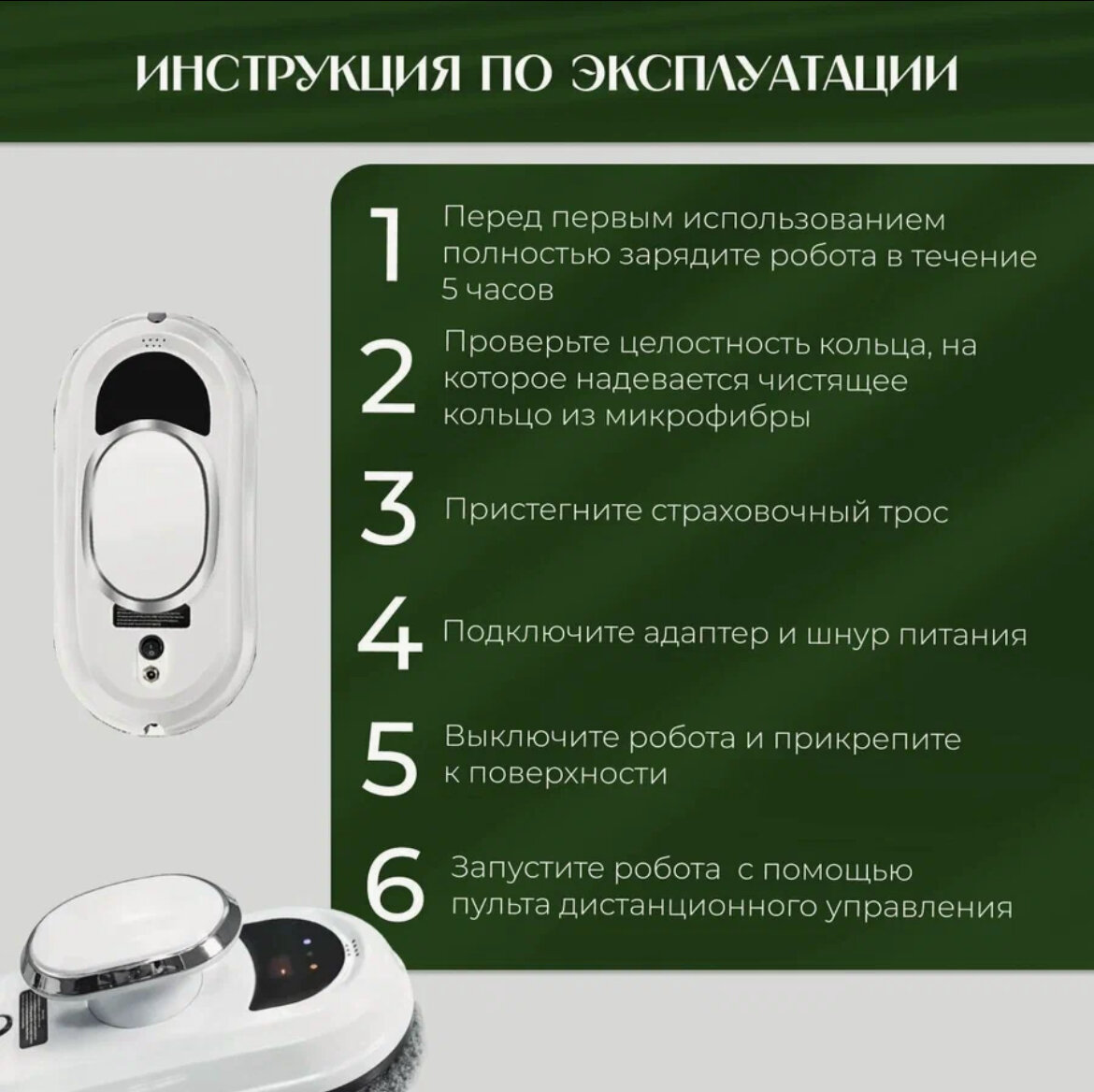 ИНСТРУКЦИЯ ПО ЭКСПЛУАТАЦИИ

1 Перед первым использованием полностью зарядите робота в течение 5 часов

2 Проверьте целостность кольца, на которое надевается чистящее кольцо из микрофибры

3 Пристегните страховочный трос

4 Подключите адаптер и шнур питания

5 Выключите робота и прикрепите к поверхности

6 Запустите робота с помощью пульта дистанционного управления