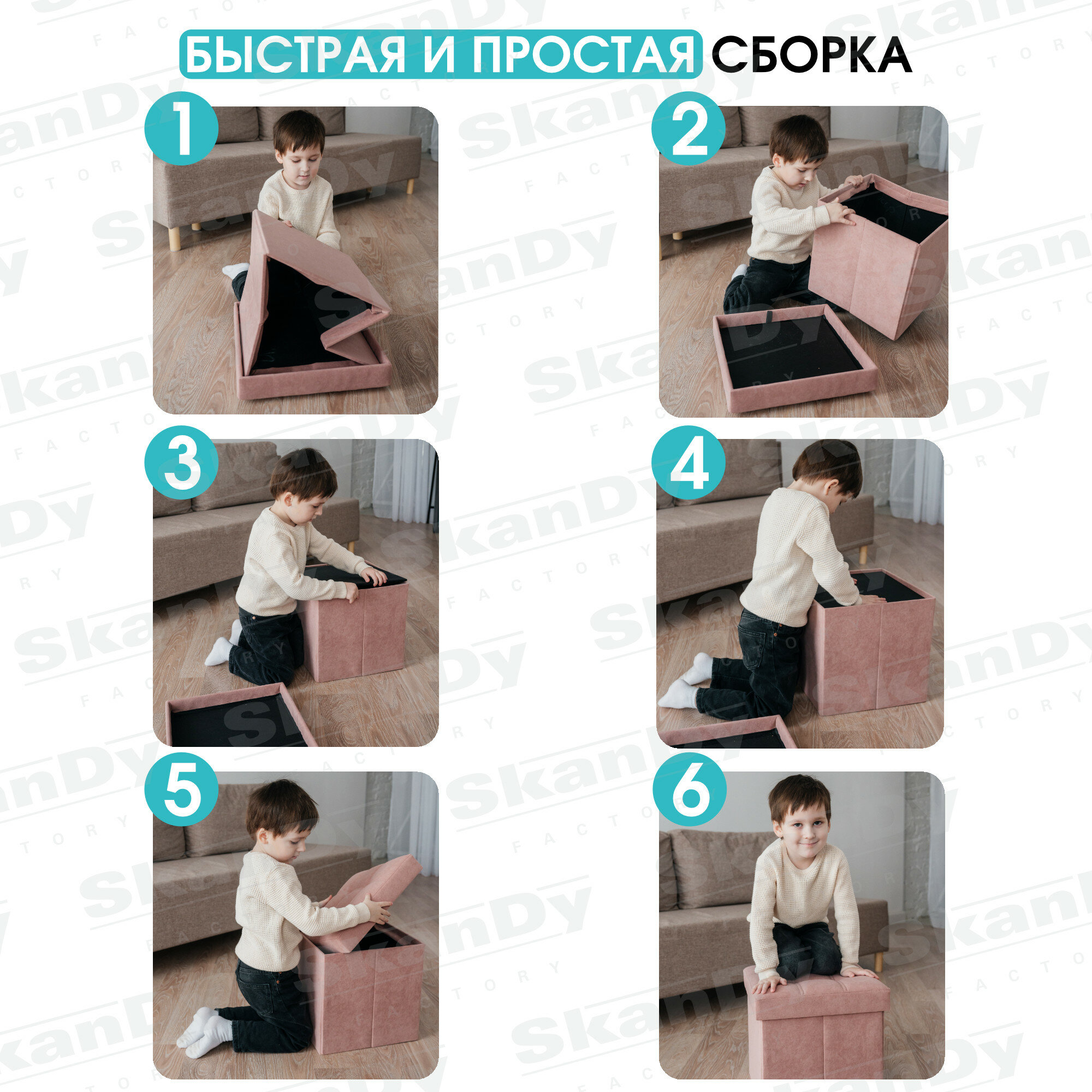 БЫСТРАЯ И ПРОСТАЯ СБОРКА

1

2

3

4

5

6

SkanDy FACTORY