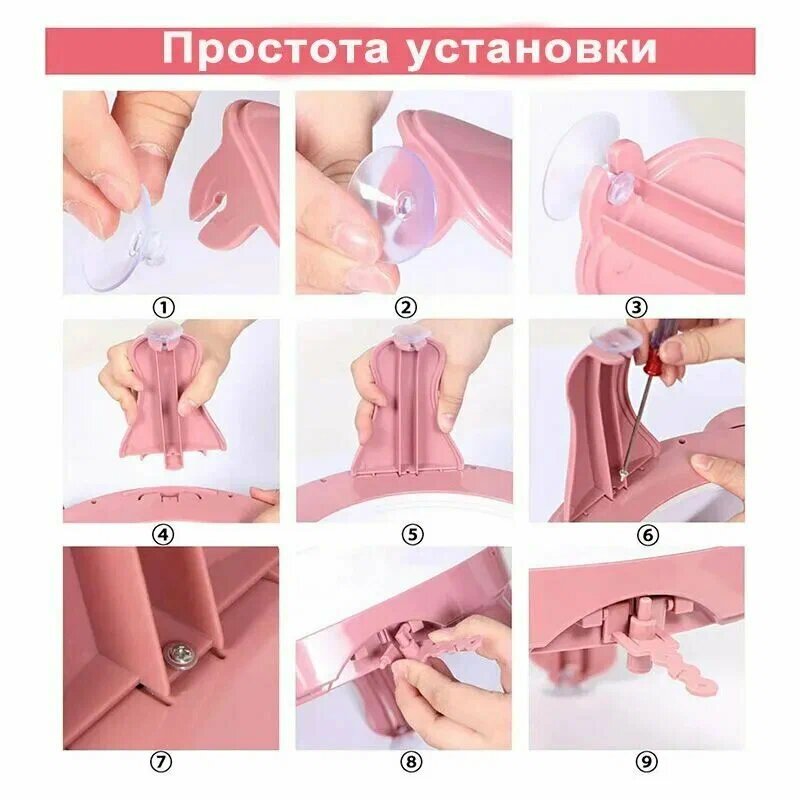 Простота установки

①

②

③

④

⑤

⑥

⑦

⑧

⑨