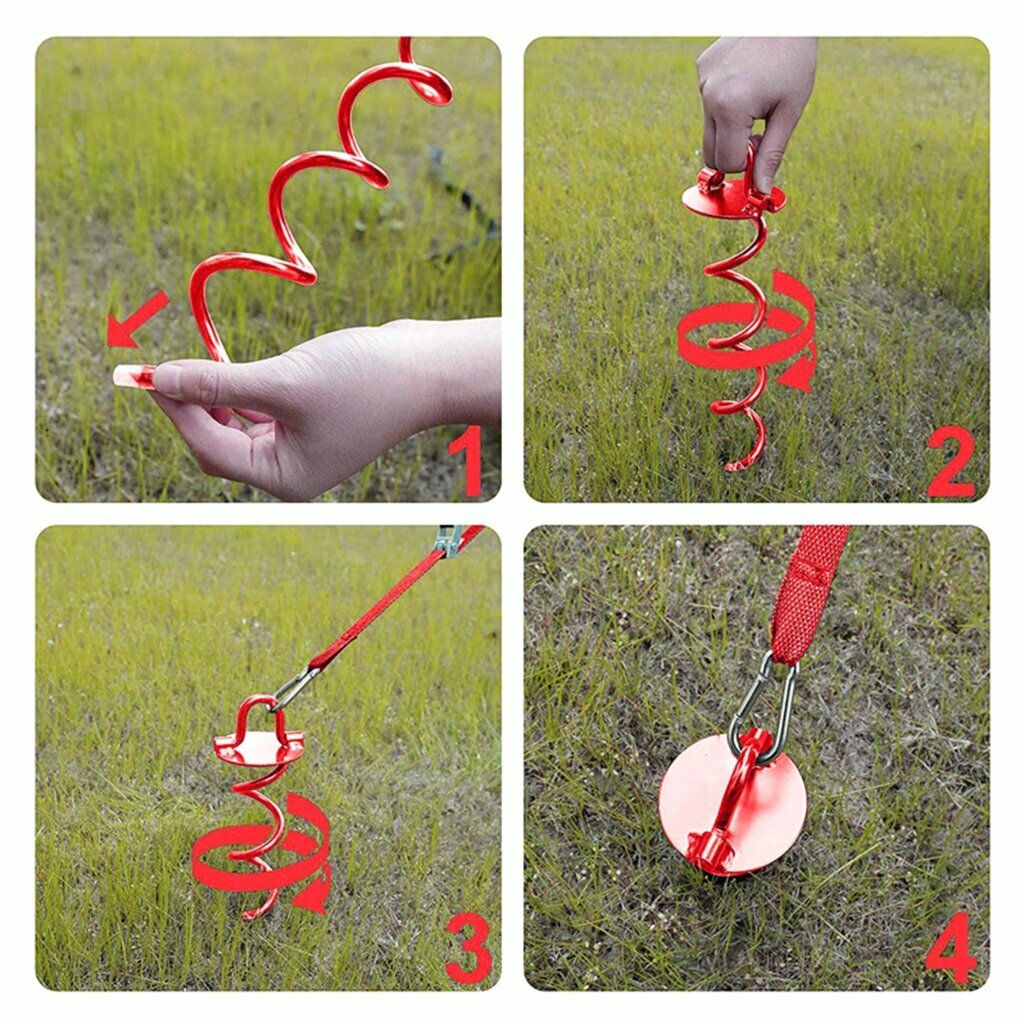 1

2

3

4