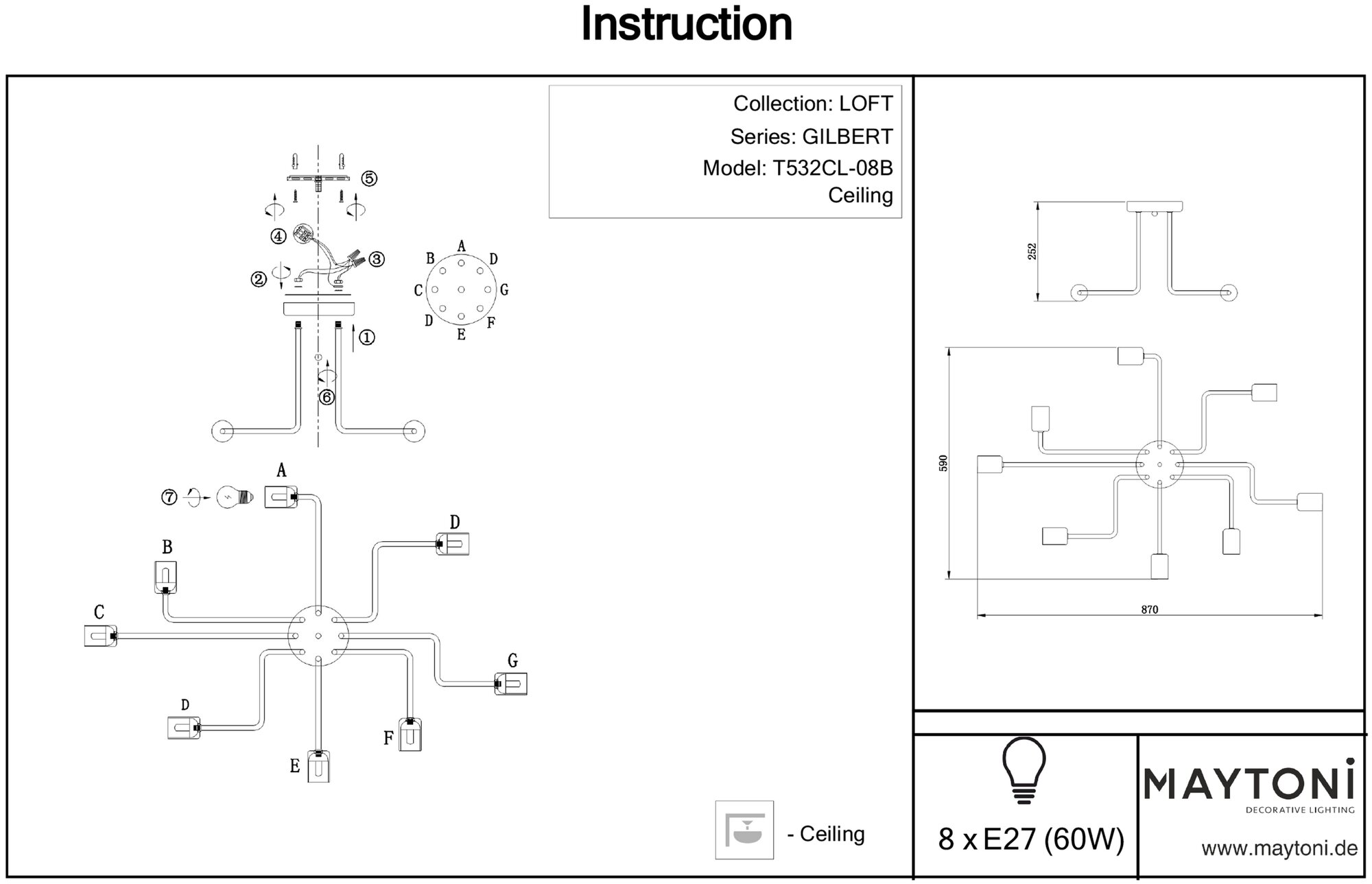 Instruction

Collection: LOFT
Series: GILBERT
Model: T532CL-08B
Ceiling

⑤
④
③
②
①
⑥

A
B
D
C
G
D
F
E

⑦

A
D
B
C
G
D
F
E

- Ceiling

252

590

870

8 x E27 (60W)

MAYTONI
DECORATIVE LIGHTING

www.maytoni.de