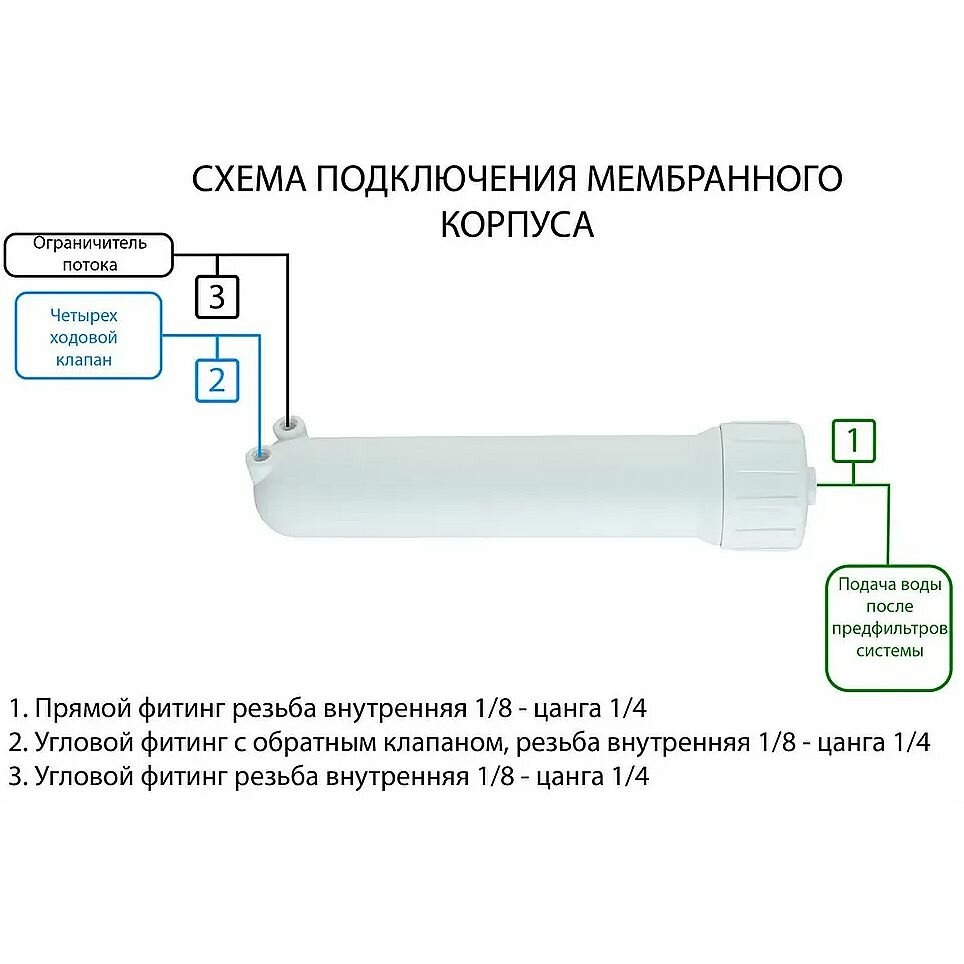 СХЕМА ПОДКЛЮЧЕНИЯ МЕМБРАННОГО КОРПУСА

Ограничитель потока

3

Четырех ходовой клапан

2

1

Подача воды после предфильтров системы

1. Прямой фитинг резьба внутренняя 1/8 - цанга 1/4
2. Угловой фитинг с обратным клапаном, резьба внутренняя 1/8 - цанга 1/4
3. Угловой фитинг резьба внутренняя 1/8 - цанга 1/4