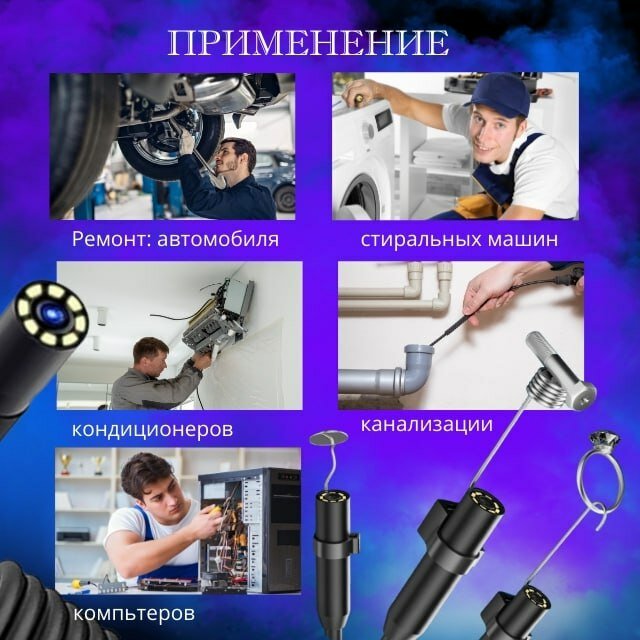 ПРИМЕНЕНИЕ

Ремонт: автомобиля

стиральных машин

кондиционеров

канализации

компьтеров