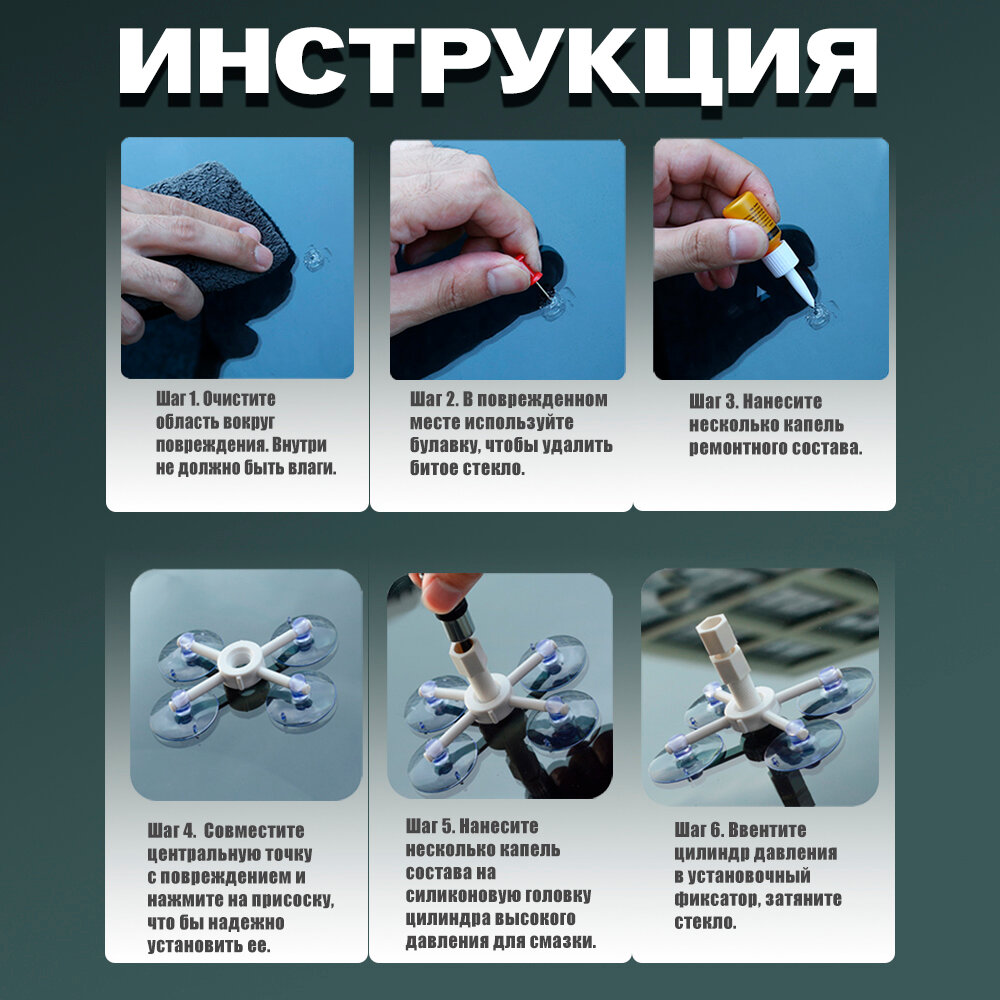 ИНСТРУКЦИЯ

Шаг 1. Очистите область вокруг повреждения. Внутри не должно быть влаги.

Шаг 2. В поврежденном месте используйте булавку, чтобы удалить битое стекло.

Шаг 3. Нанесите несколько капель ремонтного состава.

Шаг 4. Совместите центральную точку с повреждением и нажмите на присоску, что бы надежно установить ее.

Шаг 5. Нанесите несколько капель состава на силиконовую головку цилиндра высокого давления для смазки.

Шаг 6. Ввентите цилиндр давления в установочный фиксатор, затяните стекло.