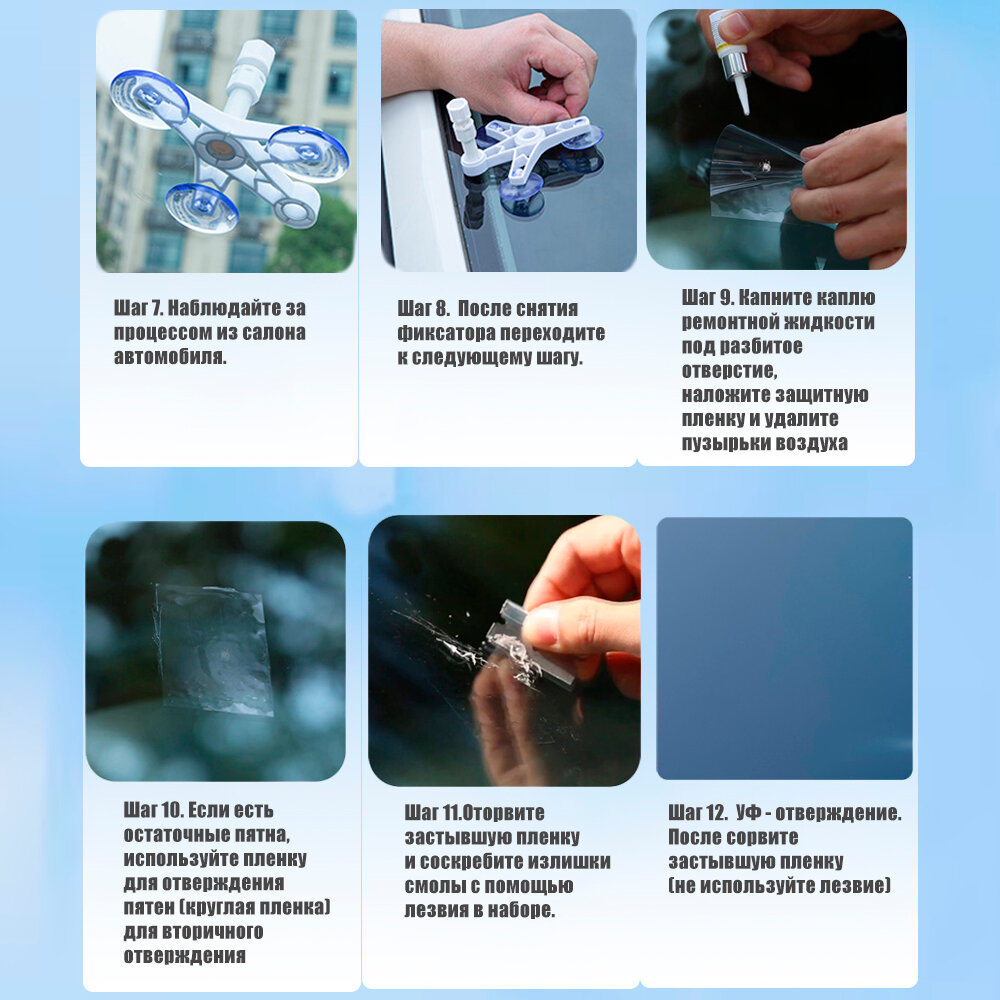 Шаг 7. Наблюдайте за процессом из салона автомобиля.

Шаг 8. После снятия фиксатора переходите к следующему шагу.

Шаг 9. Капните каплю ремонтной жидкости под разбитое отверстие, наложите защитную пленку и удалите пузырьки воздуха

Шаг 10. Если есть остаточные пятна, используйте пленку для отверждения пятен (круглая пленка) для вторичного отверждения

Шаг 11.Оторвите застывшую пленку и соскребите излишки смолы с помощью лезвия в наборе.

Шаг 12. УФ - отверждение. После сорвите застывшую пленку (не используйте лезвие)