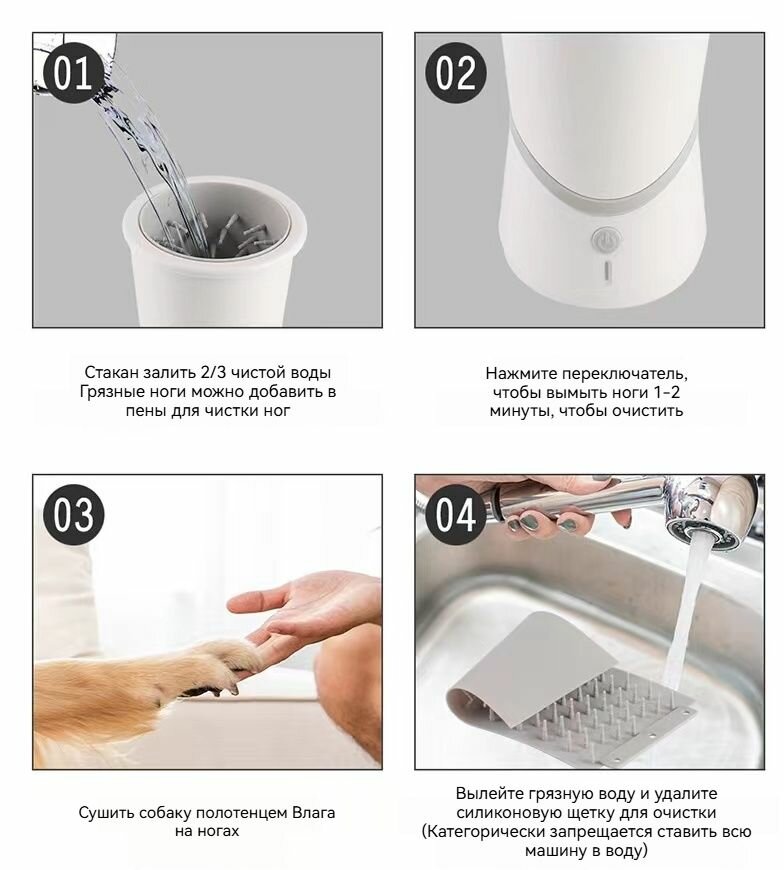 01

Стакан залить 2/3 чистой воды
Грязные ноги можно добавить в
пены для чистки ног

02

Нажмите переключатель,
чтобы вымыть ноги 1-2
минуты, чтобы очистить

03

Сушить собаку полотенцем Влага
на ногах

04

Вылейте грязную воду и удалите
силиконовую щетку для очистки
(Категорически запрещается ставить всю
машину в воду)