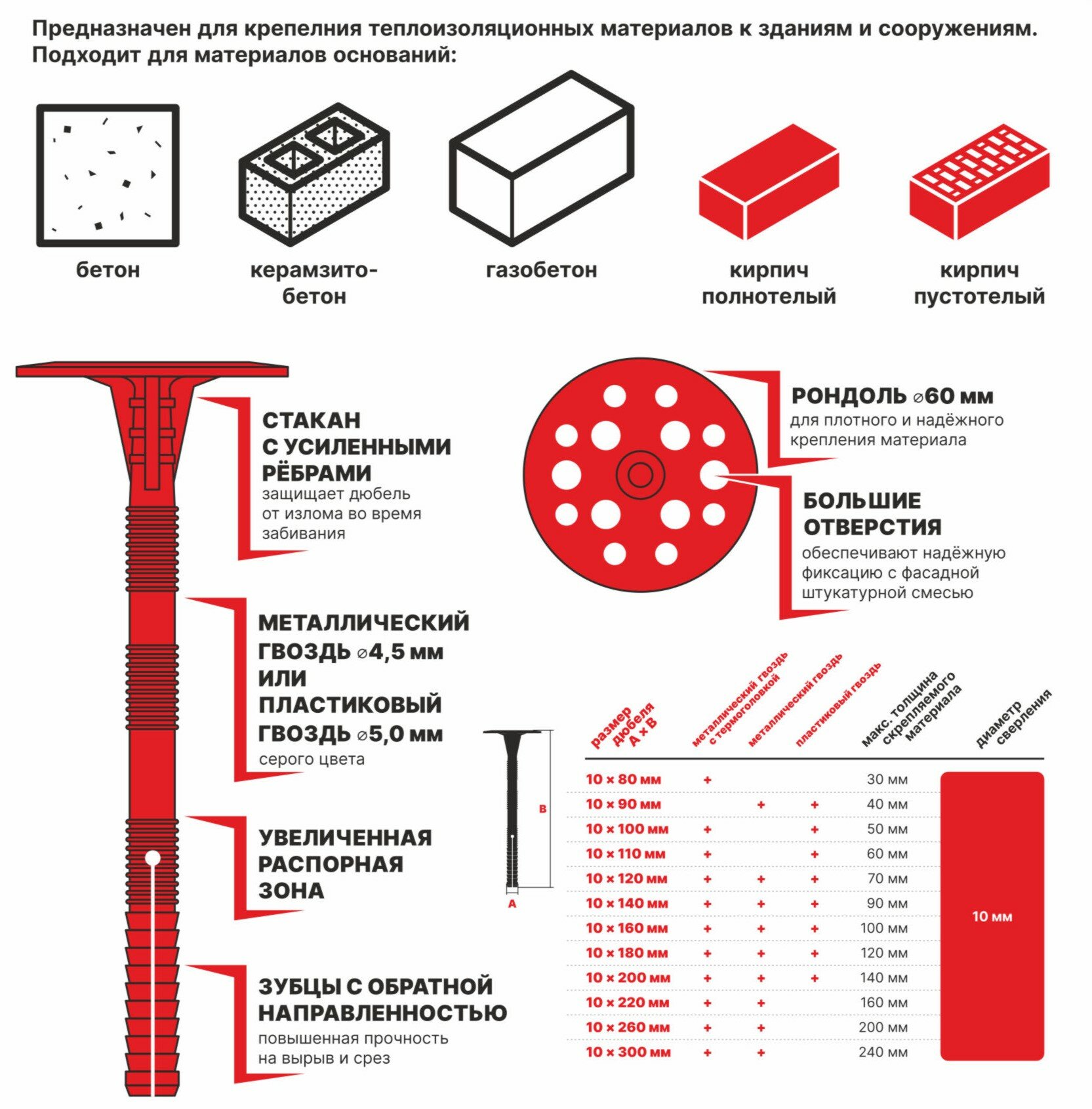 Предназначен для крепелния теплоизоляционных материалов к зданиям и сооружениям. Подходит для материалов оснований:

бетон

керамзито-бетон

газобетон

кирпич полнотелый

кирпич пустотелый

СТАКАН С УСИЛЕННЫМИ РЁБРАМИ
защищает дюбель от излома во время забивания

МЕТАЛЛИЧЕСКИЙ ГВОЗДЬ ⌀4,5 мм ИЛИ ПЛАСТИКОВЫЙ ГВОЗДЬ ⌀5,0 мм
серого цвета

УВЕЛИЧЕННАЯ РАСПОРНАЯ ЗОНА

ЗУБЦЫ С ОБРАТНОЙ НАПРАВЛЕННОСТЬЮ
повышенная прочность на вырыв и срез

РОНДОЛЬ ⌀60 мм
для плотного и надёжного крепления материала

БОЛЬШИЕ ОТВЕРСТИЯ
обеспечивают надёжную фиксацию с фасадной штукатурной смесью

B

A

| размер дюбеля A × B | металлический гвоздь с термоголовкой | металлический гвоздь | пластиковый гвоздь | макс. толщина скрепляемого материала | диаметр сверления |
|---|---|---|---|---|---|
| 10 × 80 мм | + | | | 30 мм | 10 мм |
| 10 × 90 мм | | + | + | 40 мм | |
| 10 × 100 мм | + | | + | 50 мм | |
| 10 × 110 мм | + | | + | 60 мм | |
| 10 × 120 мм | + | + | + | 70 мм | |
| 10 × 140 мм | + | + | + | 90 мм | |
| 10 × 160 мм | + | + | + | 100 мм | |
| 10 × 180 мм | + | + | + | 120 мм | |
| 10 × 200 мм | + | + | + | 140 мм | |
| 10 × 220 мм | + | + | | 160 мм | |
| 10 × 260 мм | + | + | | 200 мм | |
| 10 × 300 мм | + | + | | 240 мм | |