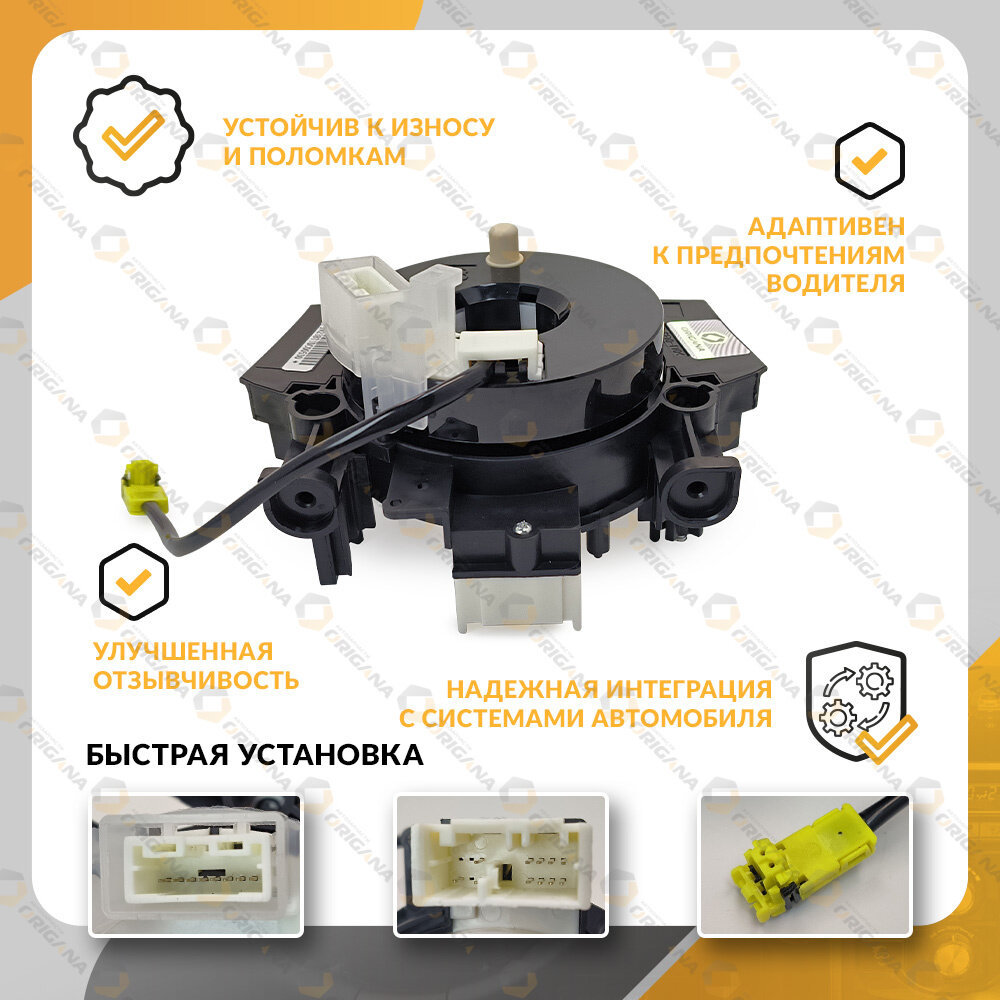 УСТОЙЧИВ К ИЗНОСУ И ПОЛОМКАМ

АДАПТИВЕН К ПРЕДПОЧТЕНИЯМ ВОДИТЕЛЯ

УЛУЧШЕННАЯ ОТЗЫВЧИВОСТЬ

НАДЕЖНАЯ ИНТЕГРАЦИЯ С СИСТЕМАМИ АВТОМОБИЛЯ

БЫСТРАЯ УСТАНОВКА

ORIGANA