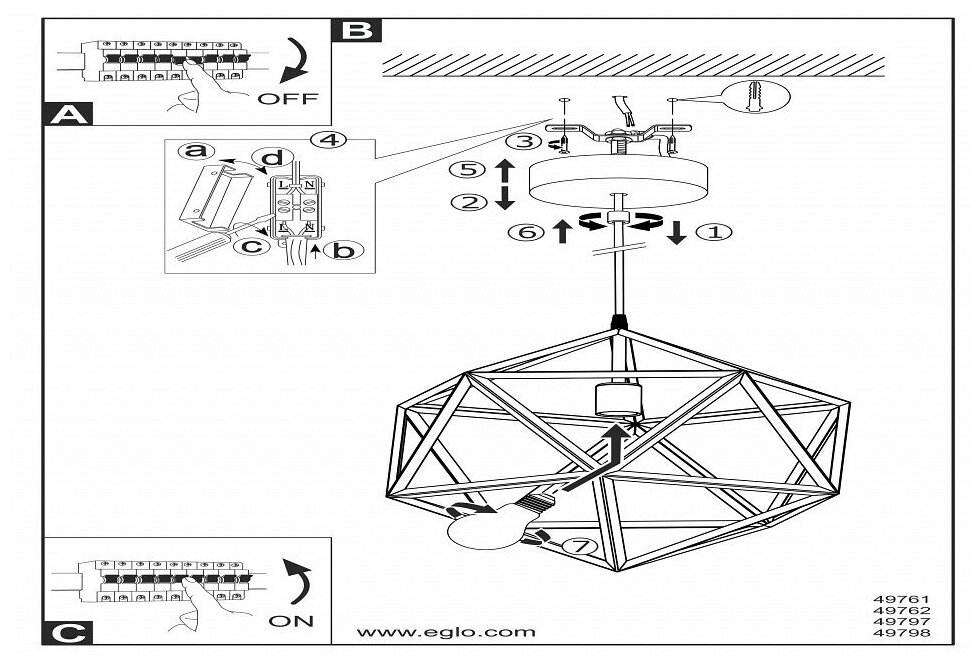 OFF

A

B

a
d
4
L N
L N
c
b

3
5
2
6
1

7

ON

C

www.eglo.com

49761
49762
49797
49798