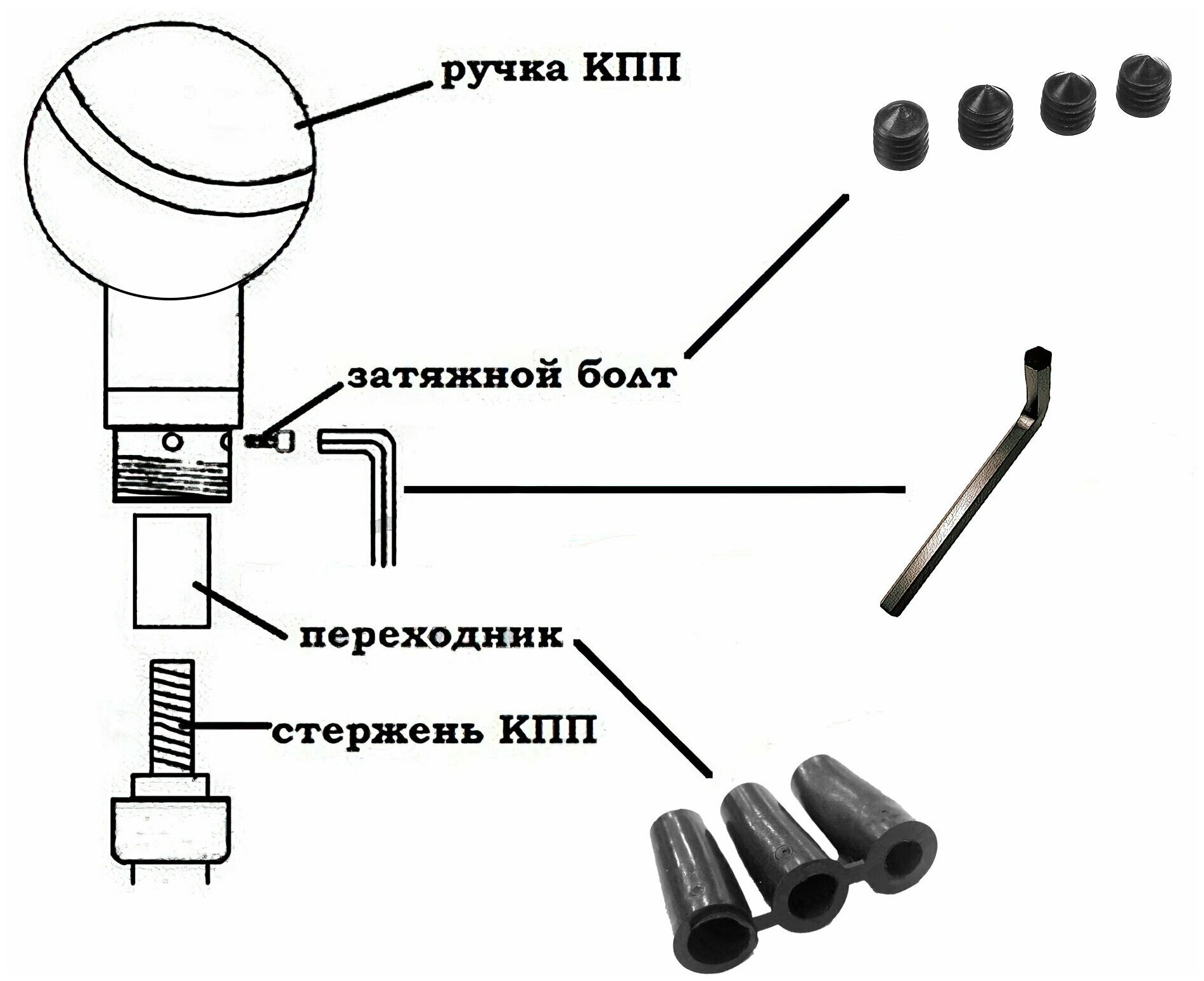 ручка КПП

затяжной болт

переходник

стержень КПП