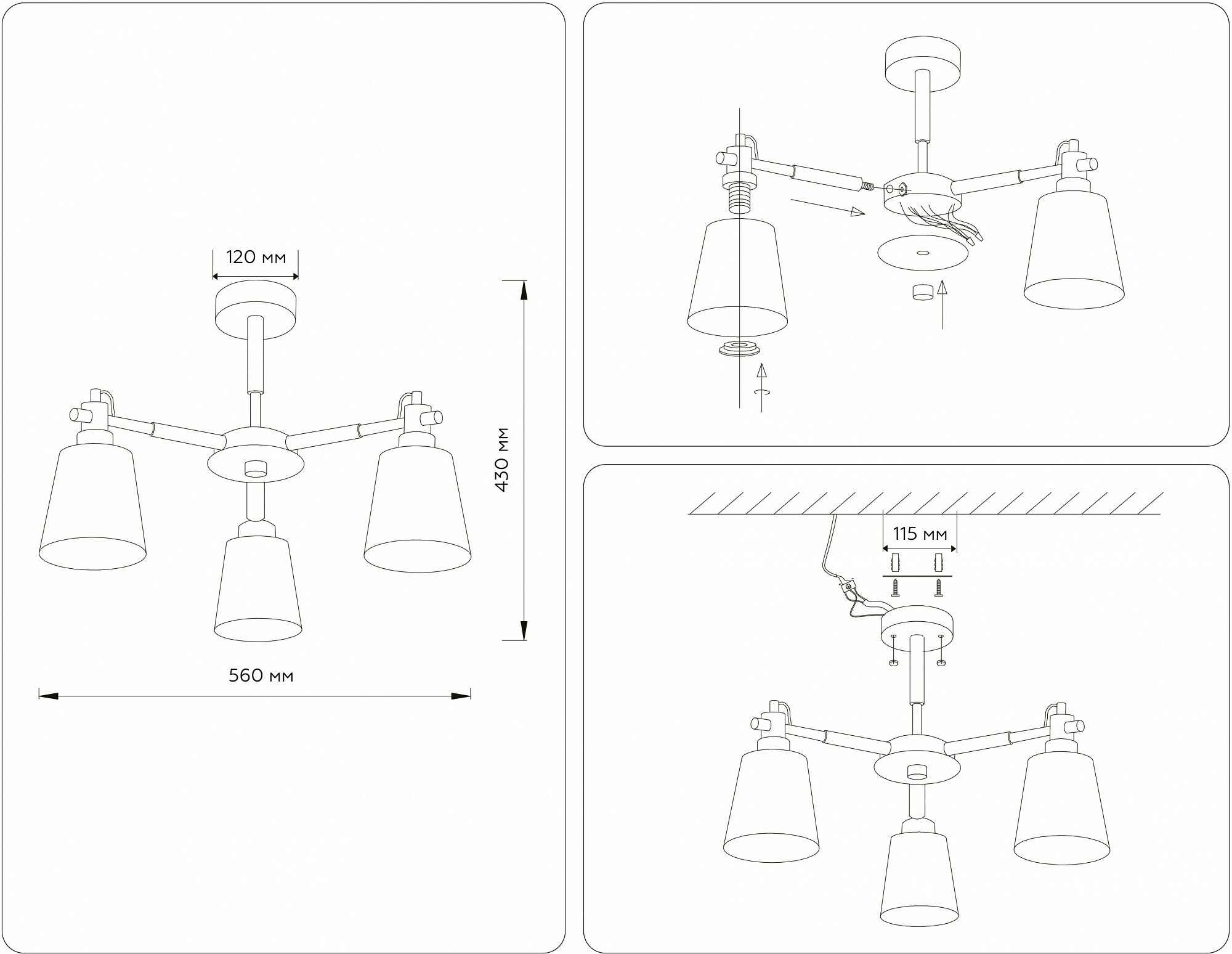 120 мм

430 мм

560 мм

115 мм