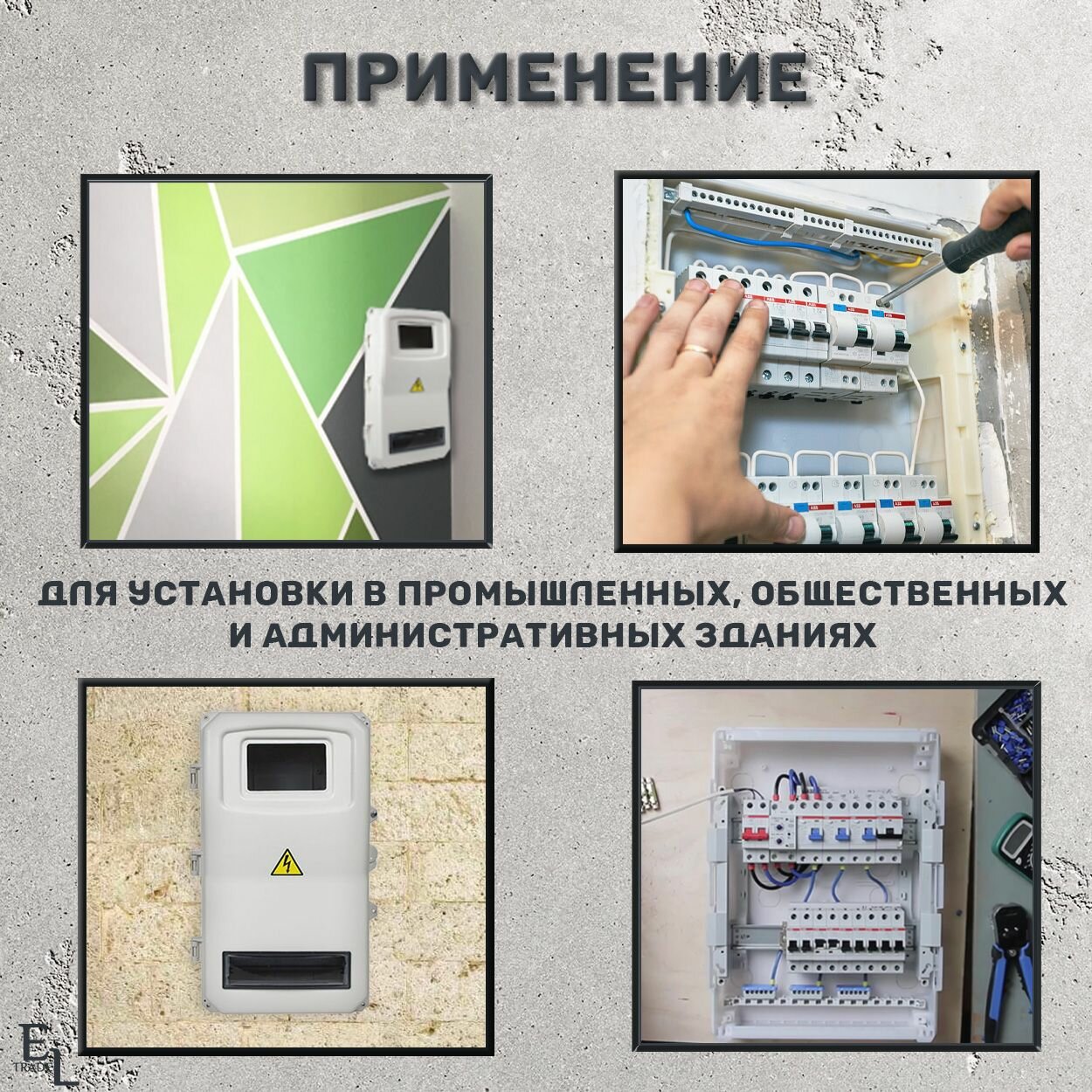 ПРИМЕНЕНИЕ

ДЛЯ УСТАНОВКИ В ПРОМЫШЛЕННЫХ, ОБЩЕСТВЕННЫХ И АДМИНИСТРАТИВНЫХ ЗДАНИЯХ

EL TRADE