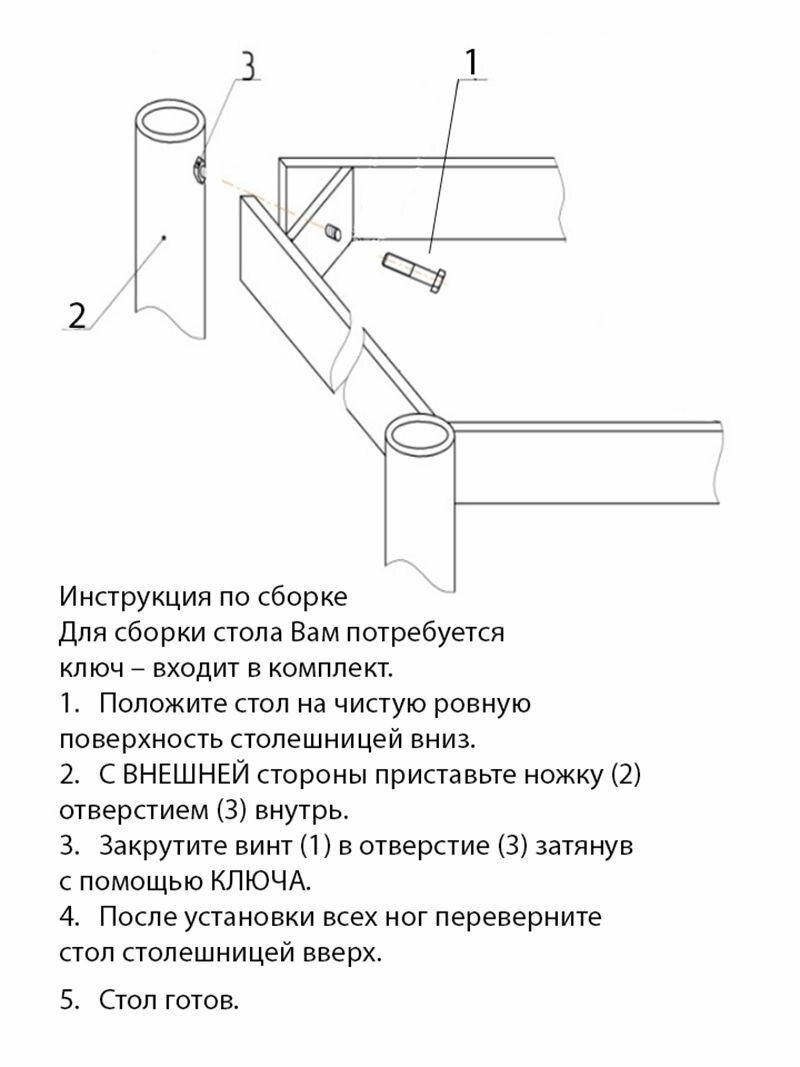 3

1

2

Инструкция по сборке
Для сборки стола Вам потребуется ключ – входит в комплект.
1. Положите стол на чистую ровную поверхность столешницей вниз.
2. С ВНЕШНЕЙ стороны приставьте ножку (2) отверстием (3) внутрь.
3. Закрутите винт (1) в отверстие (3) затянув с помощью КЛЮЧА.
4. После установки всех ног переверните стол столешницей вверх.

5. Стол готов.