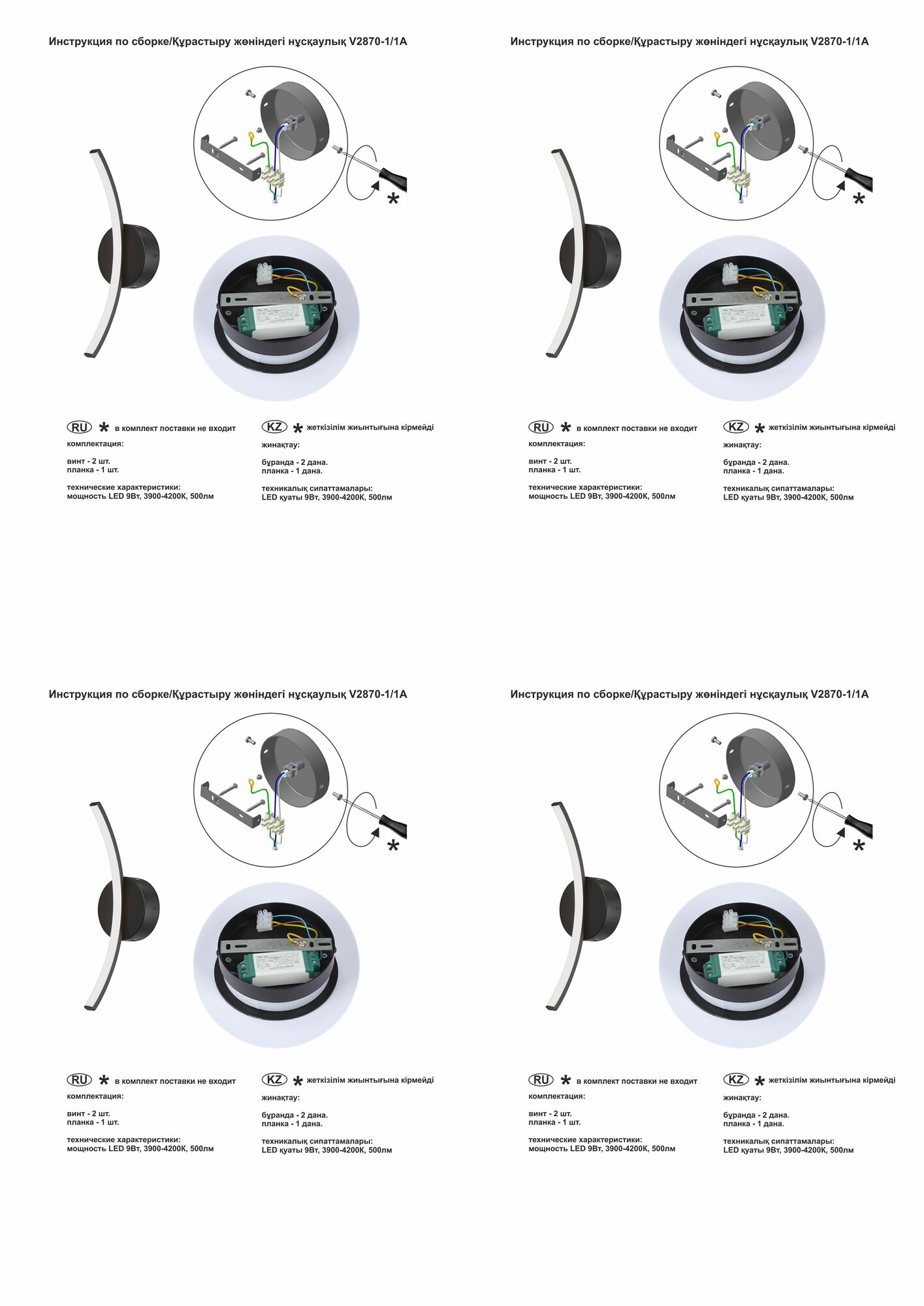 Инструкция по сборке/Құрастыру жөніндегі нұсқаулық V2870-1/1A

*

RU * в комплект поставки не входит

комплектация:

винт - 2 шт.
планка - 1 шт.

технические характеристики:
мощность LED 9Вт, 3900-4200К, 500лм

KZ * жеткізілім жиынтығына кірмейді

жинақтау:

бұранда - 2 дана.
планка - 1 дана.

техникалық сипаттамалары:
LED қуаты 9Вт, 3900-4200К, 500лм

Инструкция по сборке/Құрастыру жөніндегі нұсқаулық V2870-1/1A

*

RU * в комплект поставки не входит

комплектация:

винт - 2 шт.
планка - 1 шт.

технические характеристики:
мощность LED 9Вт, 3900-4200К, 500лм

KZ * жеткізілім жиынтығына кірмейді

жинақтау:

бұранда - 2 дана.
планка - 1 дана.

техникалық сипаттамалары:
LED қуаты 9Вт, 3900-4200К, 500лм

Инструкция по сборке/Құрастыру жөніндегі нұсқаулық V2870-1/1A

*

RU * в комплект поставки не входит

комплектация:

винт - 2 шт.
планка - 1 шт.

технические характеристики:
мощность LED 9Вт, 3900-4200К, 500лм

KZ * жеткізілім жиынтығына кірмейді

жинақтау:

бұранда - 2 дана.
планка - 1 дана.

техникалық сипаттамалары:
LED қуаты 9Вт, 3900-4200К, 500лм

Инструкция по сборке/Құрастыру жөніндегі нұсқаулық V2870-1/1A

*

RU * в комплект поставки не входит

комплектация:

винт - 2 шт.
планка - 1 шт.

технические характеристики:
мощность LED 9Вт, 3900-4200К, 500лм

KZ * жеткізілім жиынтығына кірмейді

жинақтау:

бұранда - 2 дана.
планка - 1 дана.

техникалық сипаттамалары:
LED қуаты 9Вт, 3900-4200К, 500лм