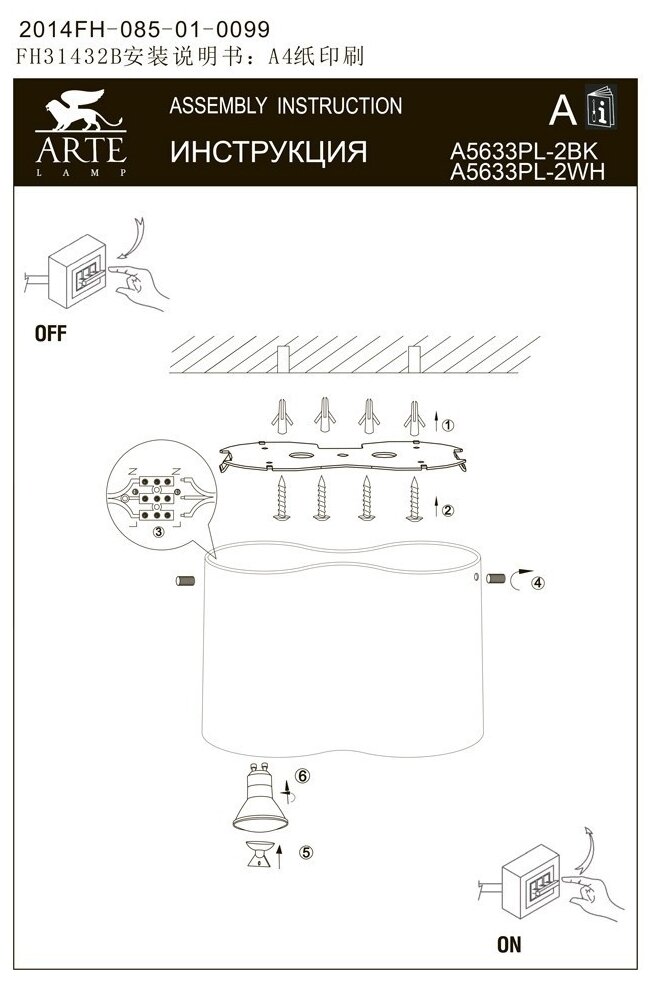 2014FH-085-01-0099
FH31432B安装说明书：A4纸印刷

ARTE LAMP

ASSEMBLY INSTRUCTION

ИНСТРУКЦИЯ

A

A5633PL-2BK
A5633PL-2WH

OFF

①

②

③

④

⑥

⑤

ON