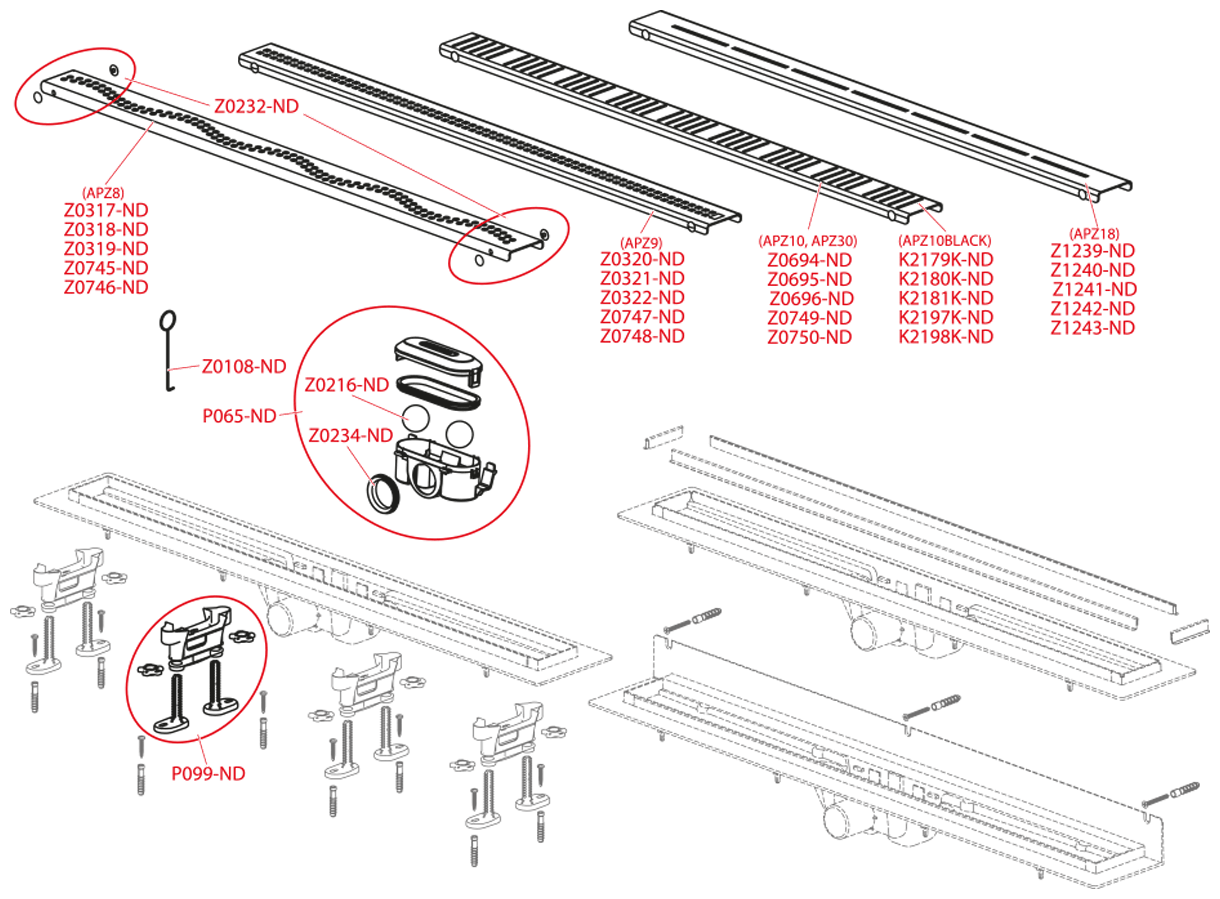 Z0232-ND

(APZ8)
Z0317-ND
Z0318-ND
Z0319-ND
Z0745-ND
Z0746-ND

(APZ9)
Z0320-ND
Z0321-ND
Z0322-ND
Z0747-ND
Z0748-ND

(APZ10, APZ30)
Z0694-ND
Z0695-ND
Z0696-ND
Z0749-ND
Z0750-ND

(APZ10BLACK)
K2179K-ND
K2180K-ND
K2181K-ND
K2197K-ND
K2198K-ND

(APZ18)
Z1239-ND
Z1240-ND
Z1241-ND
Z1242-ND
Z1243-ND

Z0108-ND
Z0216-ND
P065-ND
Z0234-ND

P099-ND