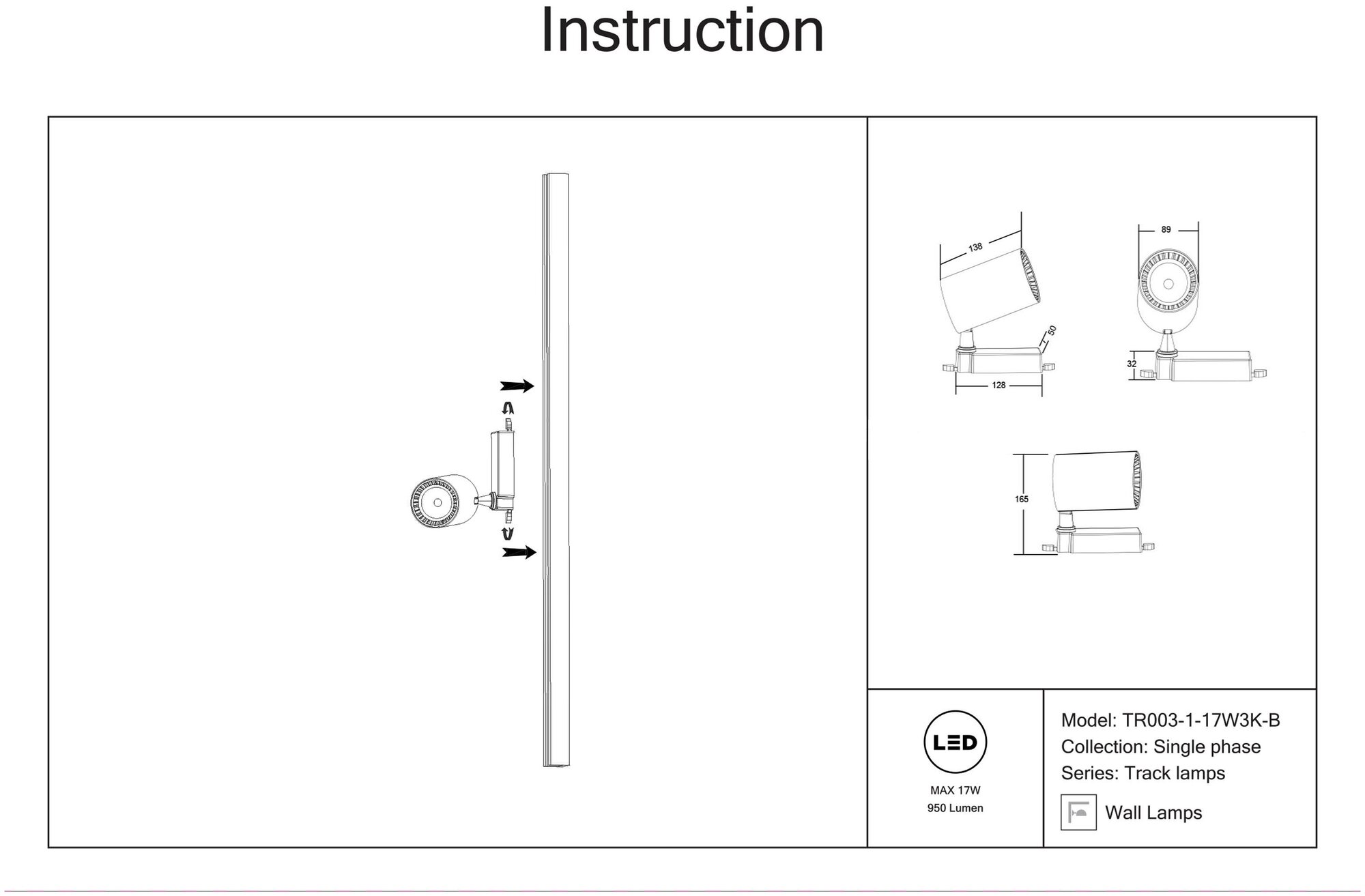 Instruction

138

50

128

89

32

165

LED

MAX 17W
950 Lumen

Model: TR003-1-17W3K-B
Collection: Single phase
Series: Track lamps
Wall Lamps