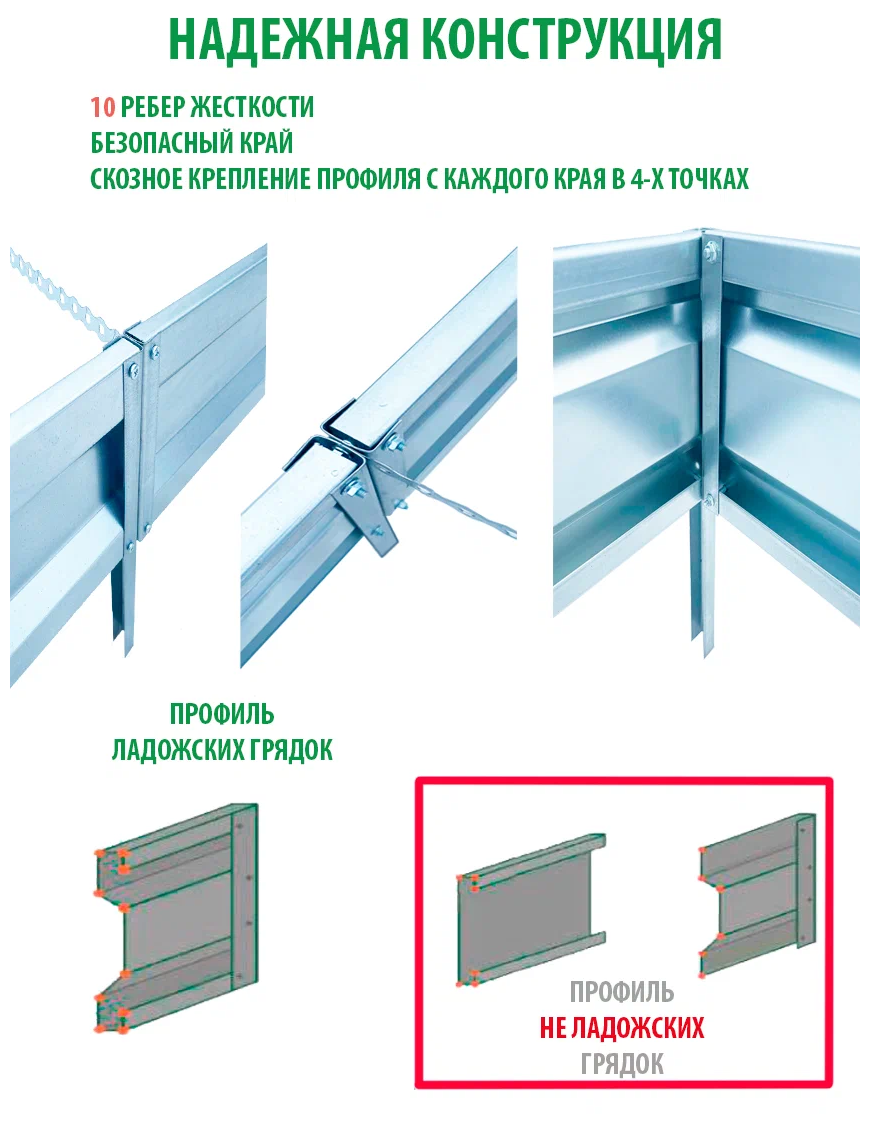 НАДЕЖНАЯ КОНСТРУКЦИЯ

10 РЕБЕР ЖЕСТКОСТИ
БЕЗОПАСНЫЙ КРАЙ
СКОЗНОЕ КРЕПЛЕНИЕ ПРОФИЛЯ С КАЖДОГО КРАЯ В 4-Х ТОЧКАХ

ПРОФИЛЬ
ЛАДОЖСКИХ ГРЯДОК

ПРОФИЛЬ
НЕ ЛАДОЖСКИХ
ГРЯДОК