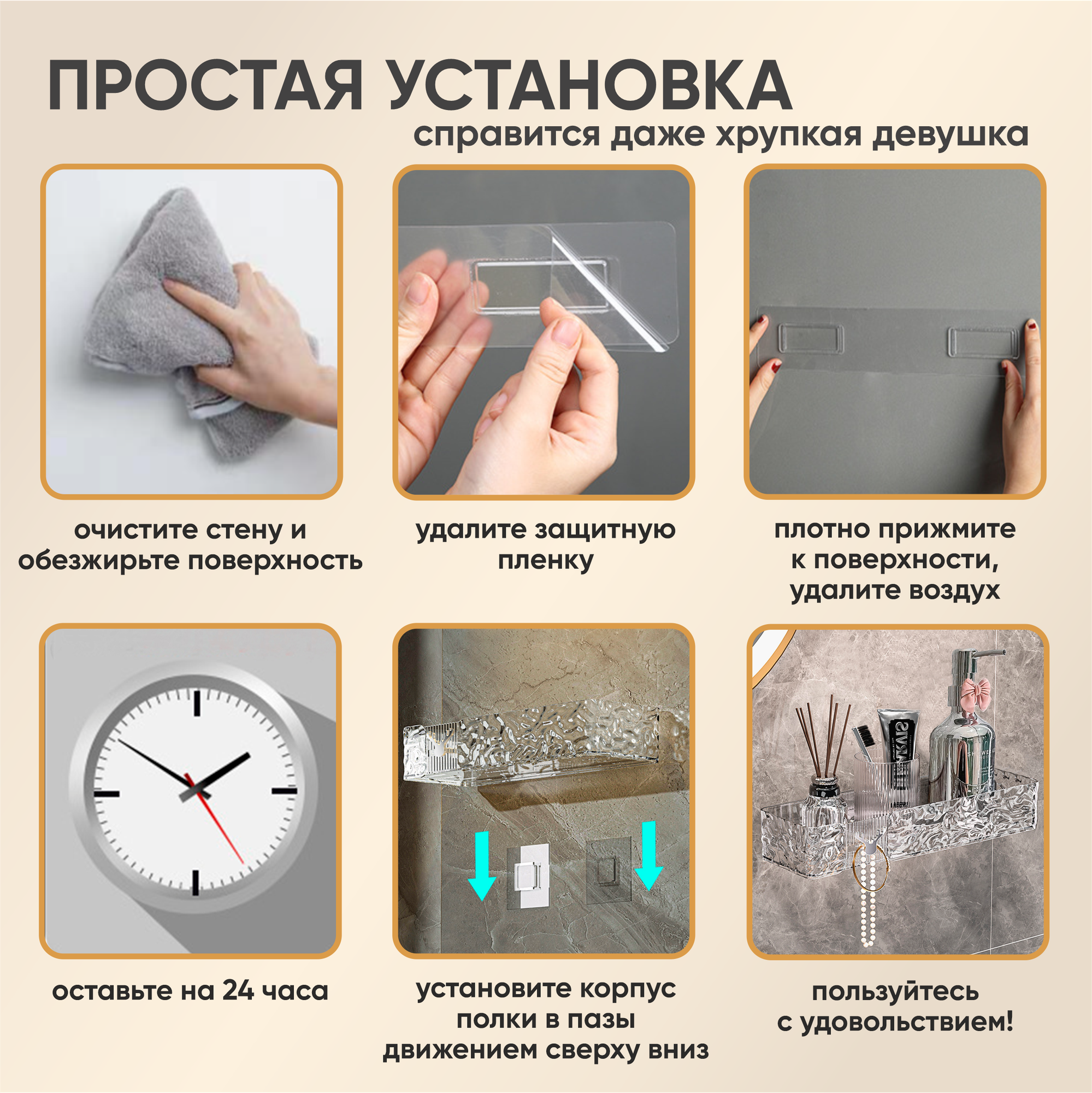 ПРОСТАЯ УСТАНОВКА
справится даже хрупкая девушка

очистите стену и обезжирьте поверхность

удалите защитную пленку

плотно прижмите к поверхности, удалите воздух

оставьте на 24 часа

установите корпус полки в пазы движением сверху вниз

пользуйтесь с удовольствием!