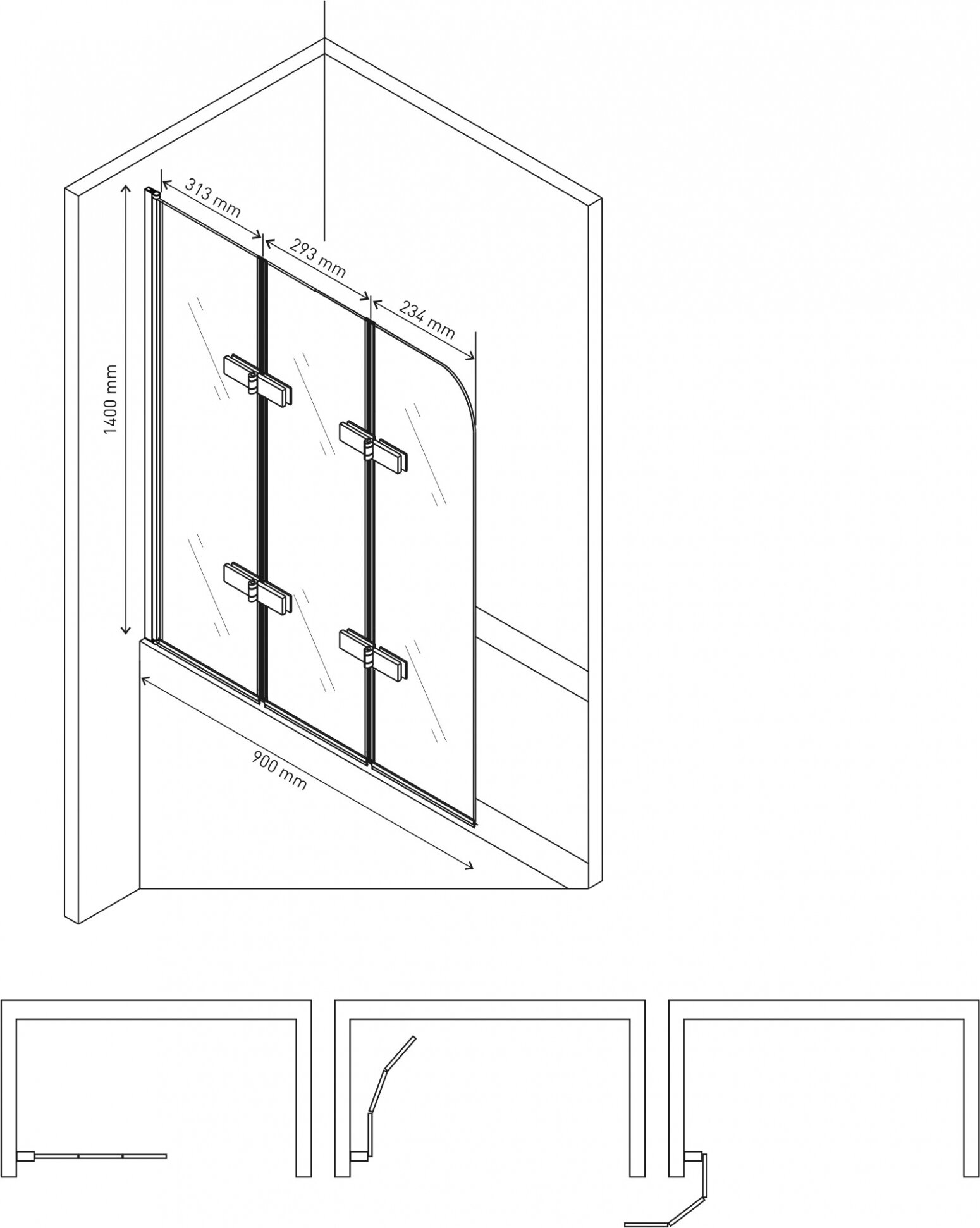 313 mm
293 mm
234 mm
1400 mm
900 mm