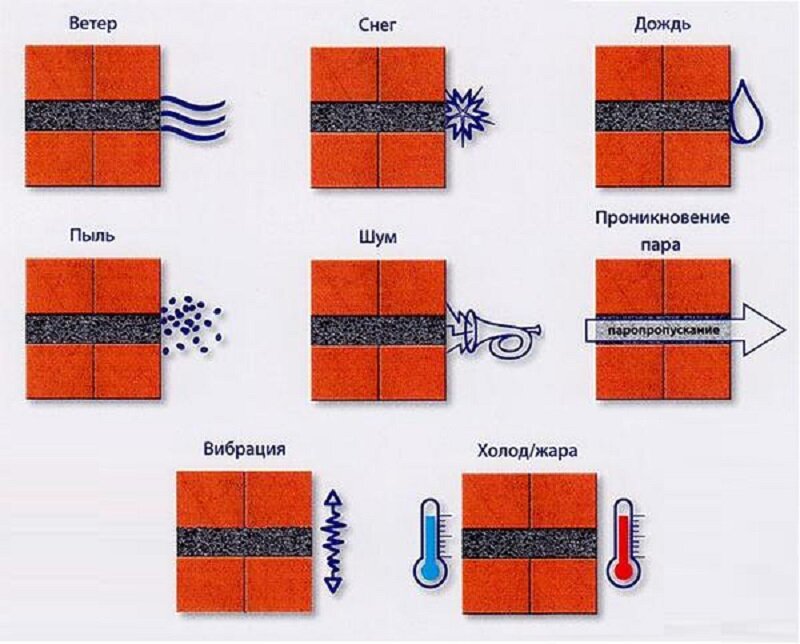 Ветер

Снег

Дождь

Пыль

Шум

Проникновение пара

паропропускание

Вибрация

Холод/жара