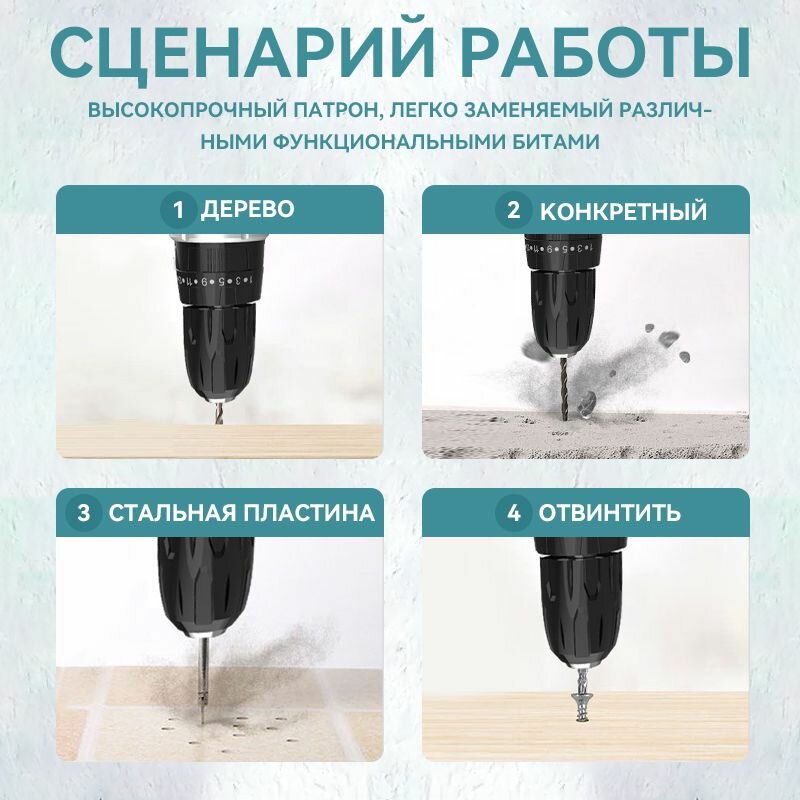 СЦЕНАРИЙ РАБОТЫ

ВЫСОКОПРОЧНЫЙ ПАТРОН, ЛЕГКО ЗАМЕНЯЕМЫЙ РАЗЛИЧНЫМИ ФУНКЦИОНАЛЬНЫМИ БИТАМИ

1 ДЕРЕВО

2 КОНКРЕТНЫЙ

3 СТАЛЬНАЯ ПЛАСТИНА

4 ОТВИНТИТЬ