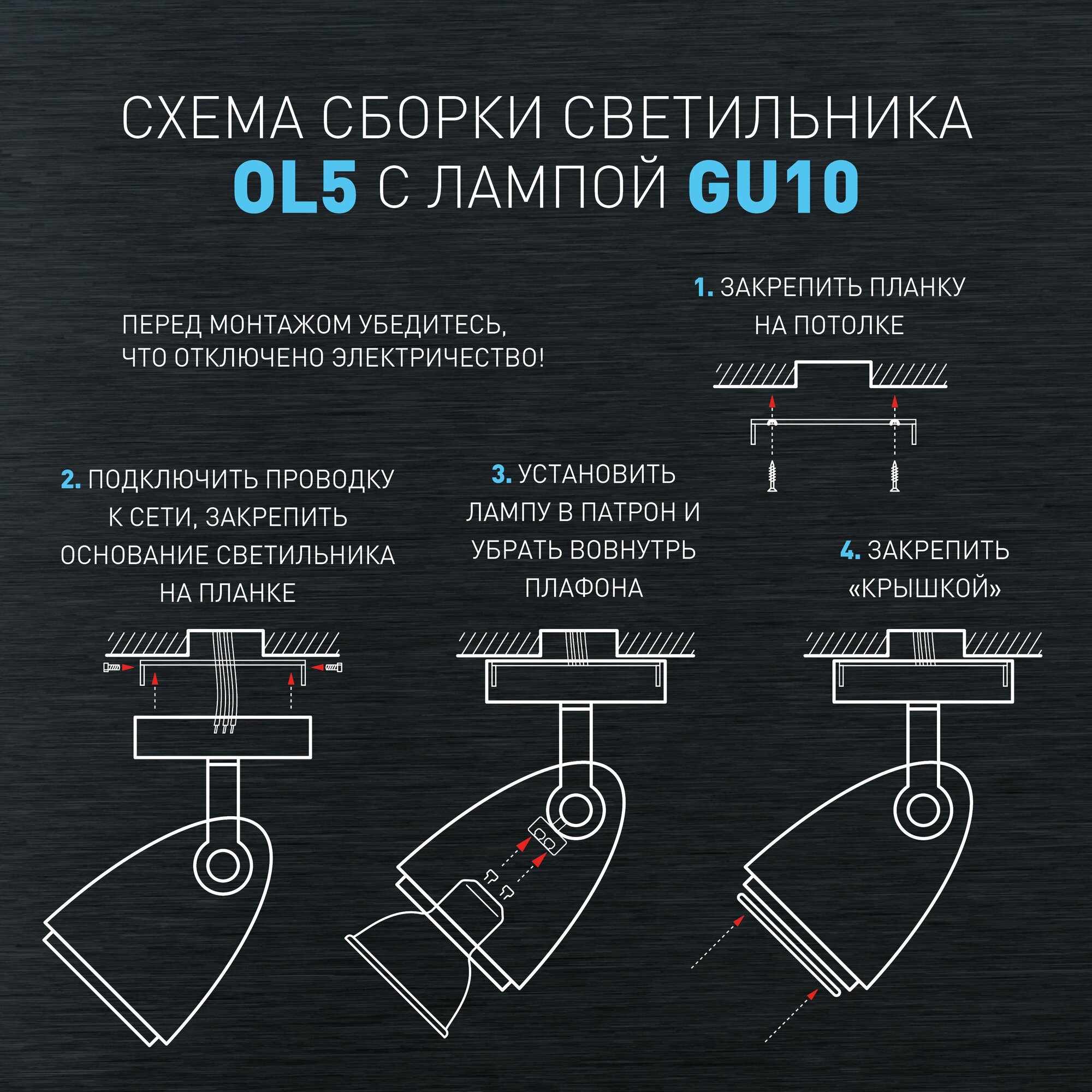 СХЕМА СБОРКИ СВЕТИЛЬНИКА
OL5 С ЛАМПОЙ GU10

ПЕРЕД МОНТАЖОМ УБЕДИТЕСЬ, ЧТО ОТКЛЮЧЕНО ЭЛЕКТРИЧЕСТВО!

1. ЗАКРЕПИТЬ ПЛАНКУ НА ПОТОЛКЕ

2. ПОДКЛЮЧИТЬ ПРОВОДКУ К СЕТИ, ЗАКРЕПИТЬ ОСНОВАНИЕ СВЕТИЛЬНИКА НА ПЛАНКЕ

3. УСТАНОВИТЬ ЛАМПУ В ПАТРОН И УБРАТЬ ВОВНУТРЬ ПЛАФОНА

4. ЗАКРЕПИТЬ «КРЫШКОЙ»