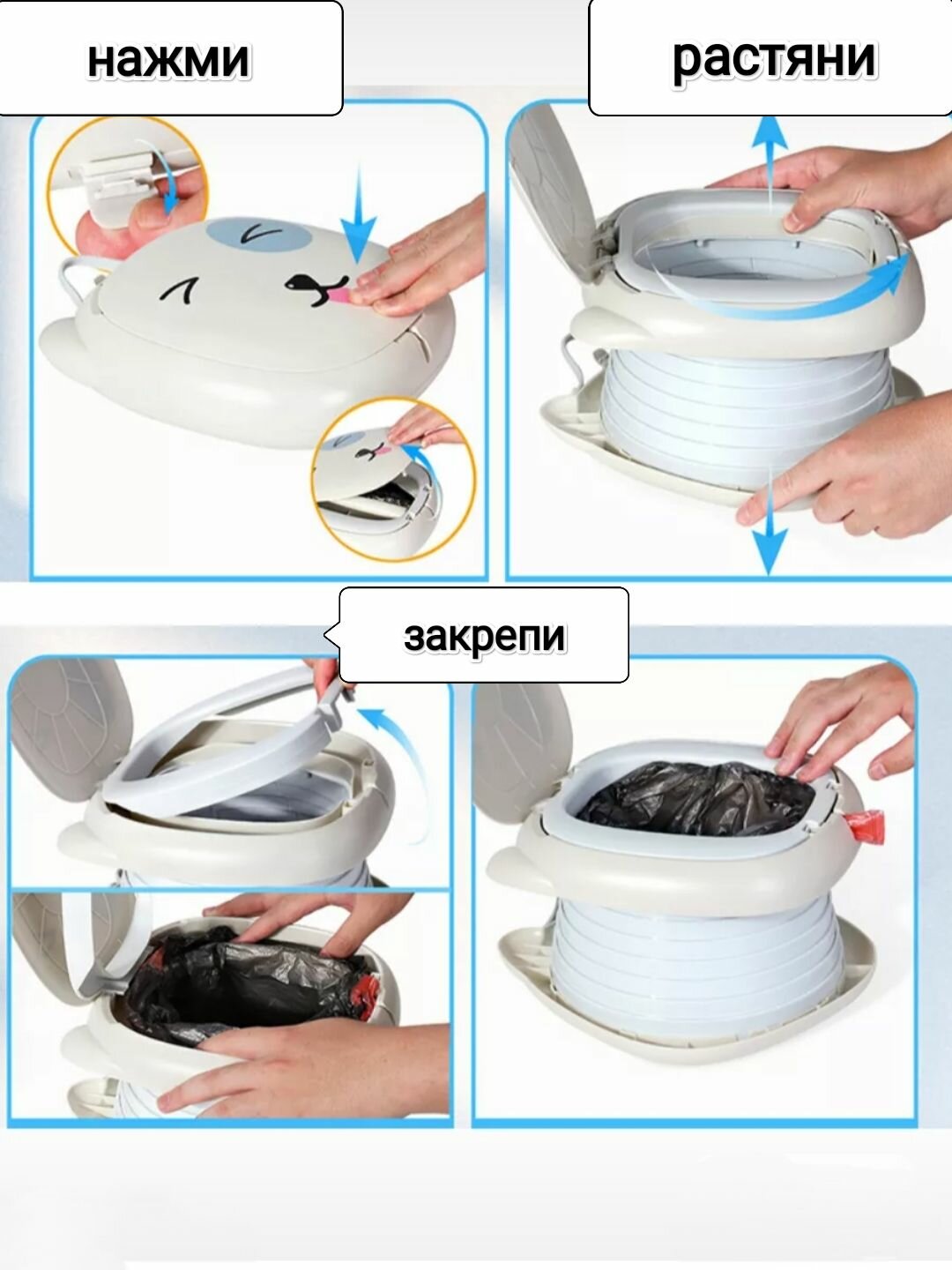 нажми

растяни

закрепи