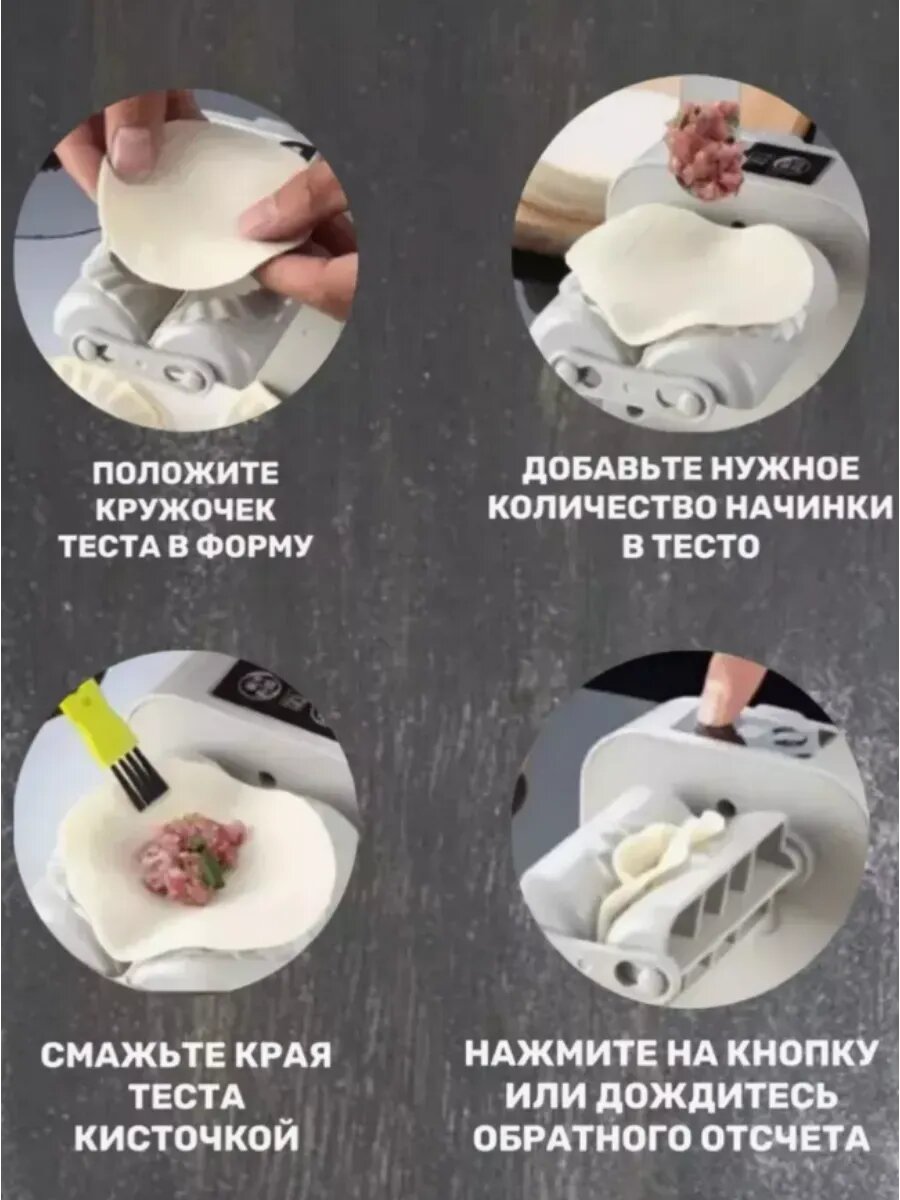 ПОЛОЖИТЕ КРУЖОЧЕК ТЕСТА В ФОРМУ

ДОБАВЬТЕ НУЖНОЕ КОЛИЧЕСТВО НАЧИНКИ В ТЕСТО

СМАЖЬТЕ КРАЯ ТЕСТА КИСТОЧКОЙ

НАЖМИТЕ НА КНОПКУ ИЛИ ДОЖДИТЕСЬ ОБРАТНОГО ОТСЧЕТА