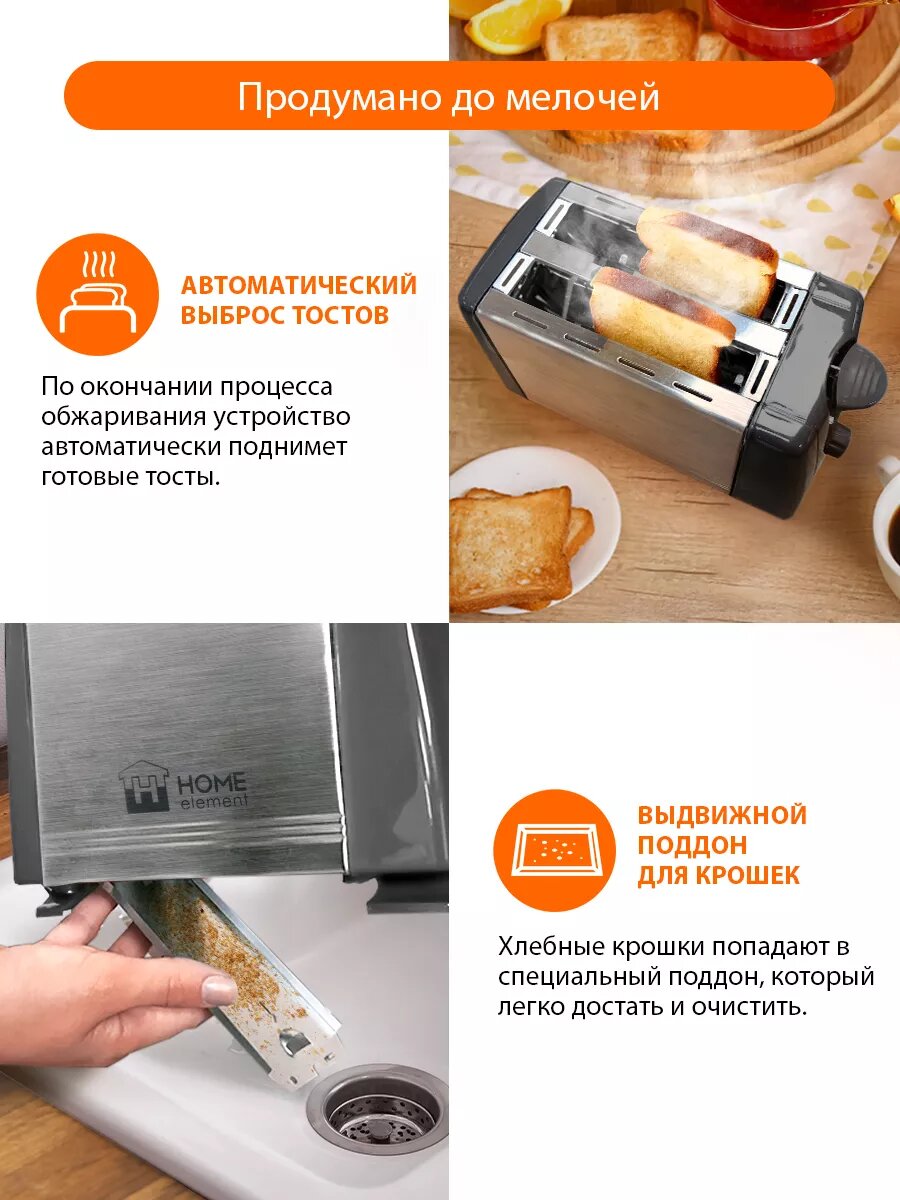 Продумано до мелочей

АВТОМАТИЧЕСКИЙ ВЫБРОС ТОСТОВ

По окончании процесса обжаривания устройство автоматически поднимет готовые тосты.

HOME element

ВЫДВИЖНОЙ ПОДДОН ДЛЯ КРОШЕК

Хлебные крошки попадают в специальный поддон, который легко достать и очистить.