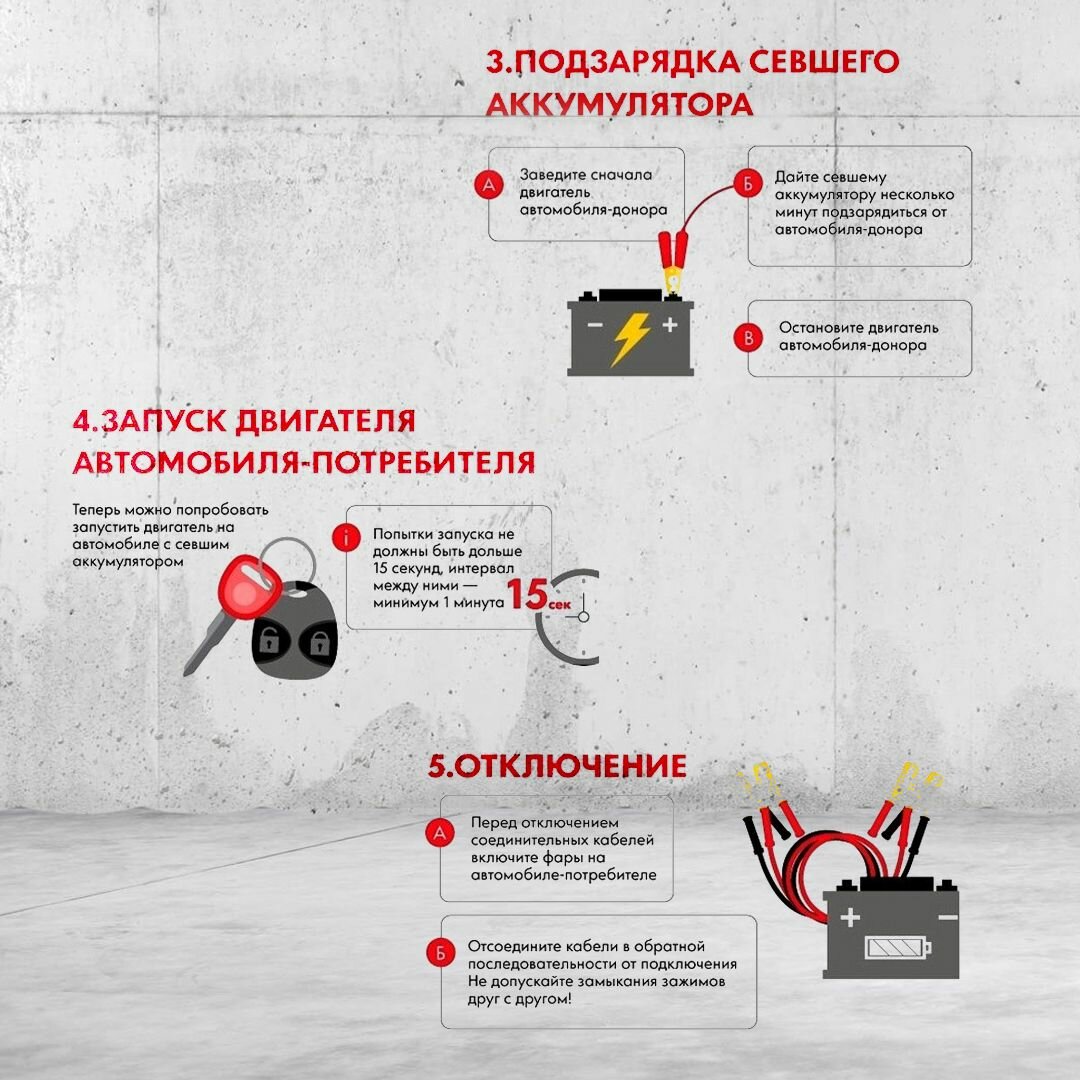 3.ПОДЗАРЯДКА СЕВШЕГО АККУМУЛЯТОРА

А Заведите сначала двигатель автомобиля-донора

Б Дайте севшему аккумулятору несколько минут подзарядиться от автомобиля-донора

− +

В Остановите двигатель автомобиля-донора

4.ЗАПУСК ДВИГАТЕЛЯ АВТОМОБИЛЯ-ПОТРЕБИТЕЛЯ

Теперь можно попробовать запустить двигатель на автомобиле с севшим аккумулятором

i Попытки запуска не должны быть дольше 15 секунд, интервал между ними — минимум 1 минута

15 сек

5.ОТКЛЮЧЕНИЕ

А Перед отключением соединительных кабелей включите фары на автомобиле-потребителе

Б Отсоедините кабели в обратной последовательности от подключения Не допускайте замыкания зажимов друг с другом!

+ −