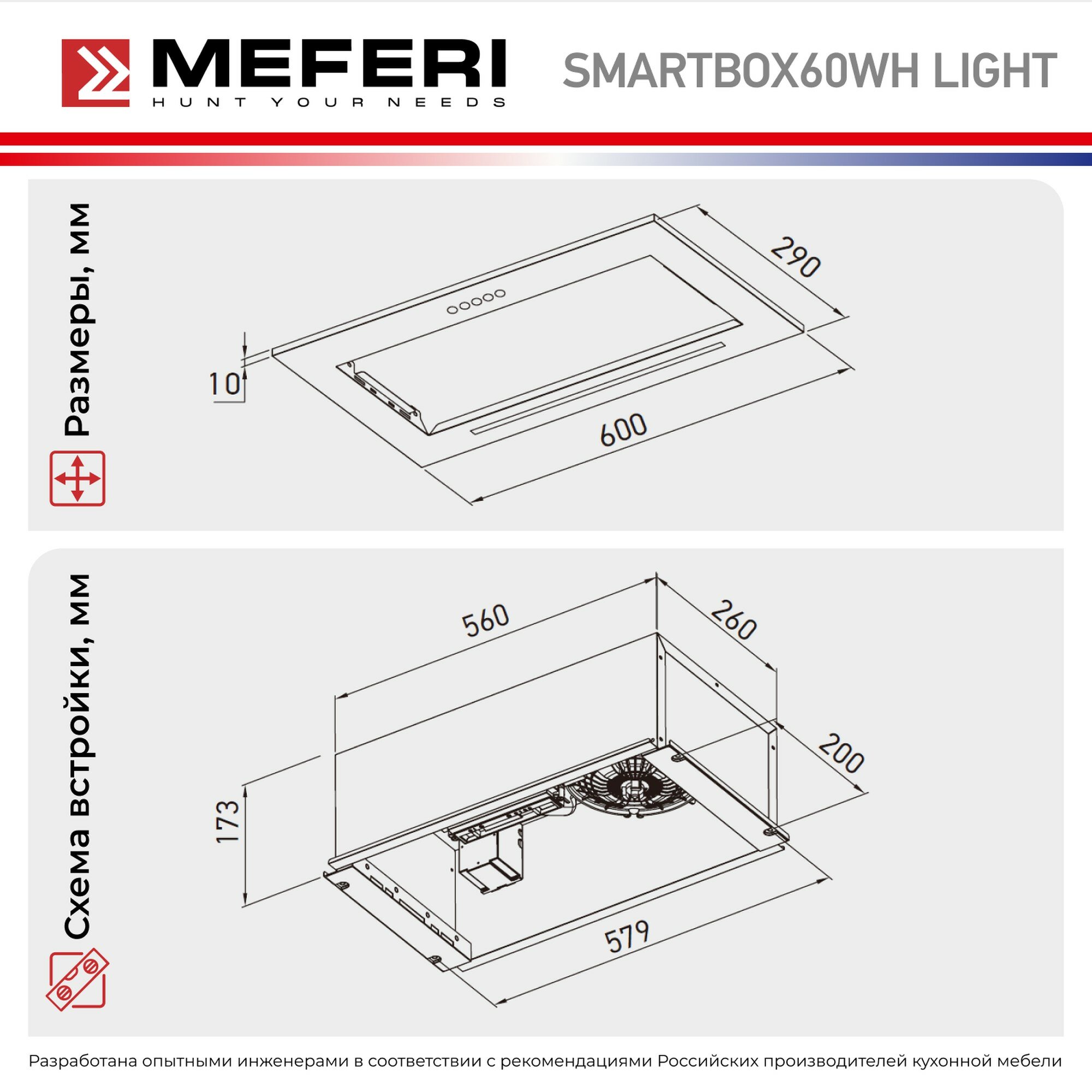 MEFERI
HUNT YOUR NEEDS

SMARTBOX60WH LIGHT

Размеры, мм

290

10

600

Схема встройки, мм

560

260

200

173

579

Разработана опытными инженерами в соответствии с рекомендациями Российских производителей кухонной мебели