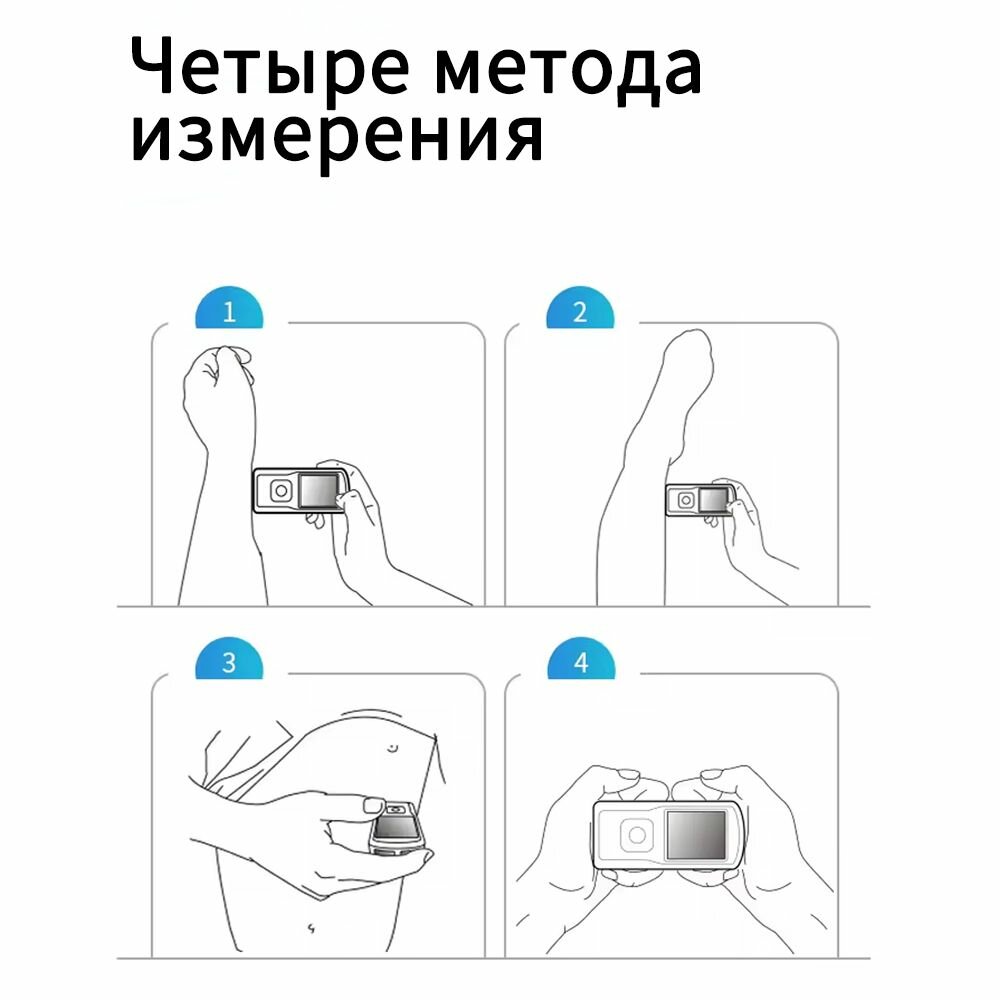 Четыре метода измерения

1

2

3

4