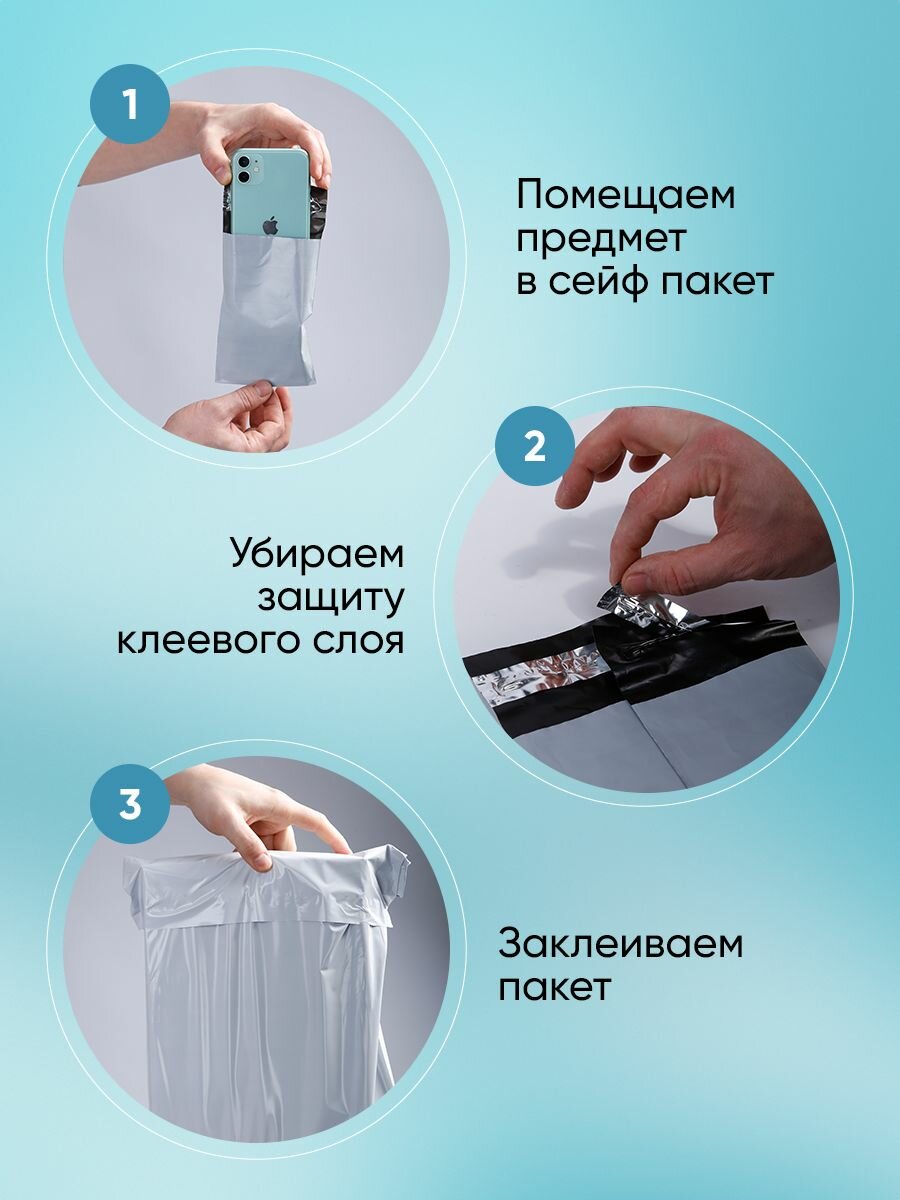 1

Помещаем предмет в сейф пакет

2

Убираем защиту клеевого слоя

3

Заклеиваем пакет