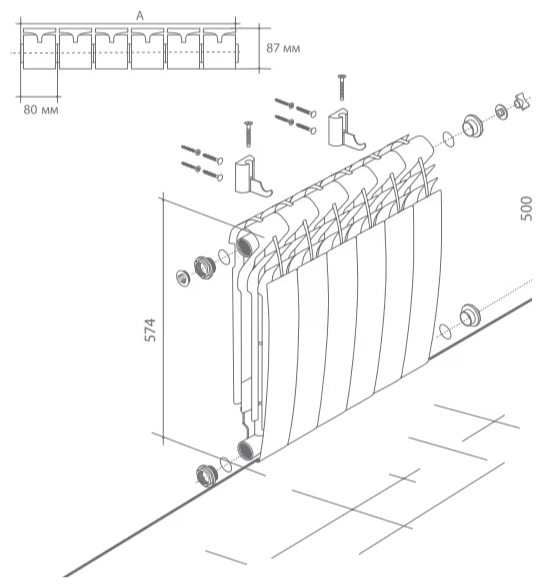 A

87 мм

80 мм

500

574